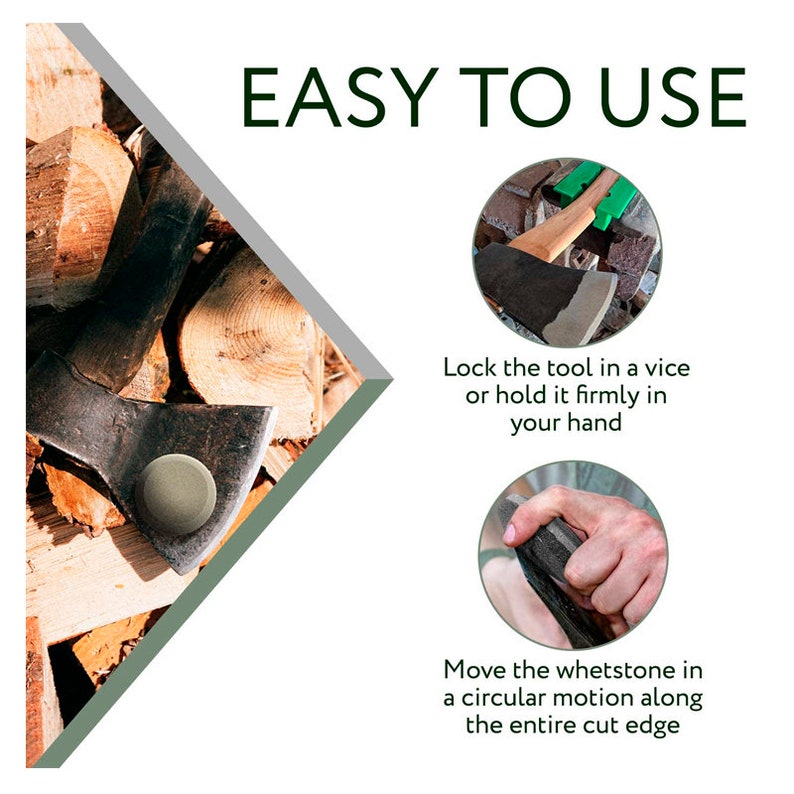 EASY TO USE

Lock the tool in a vice or hold it firmly in your hand

Move the whetstone in a circular motion along the entire cut edge