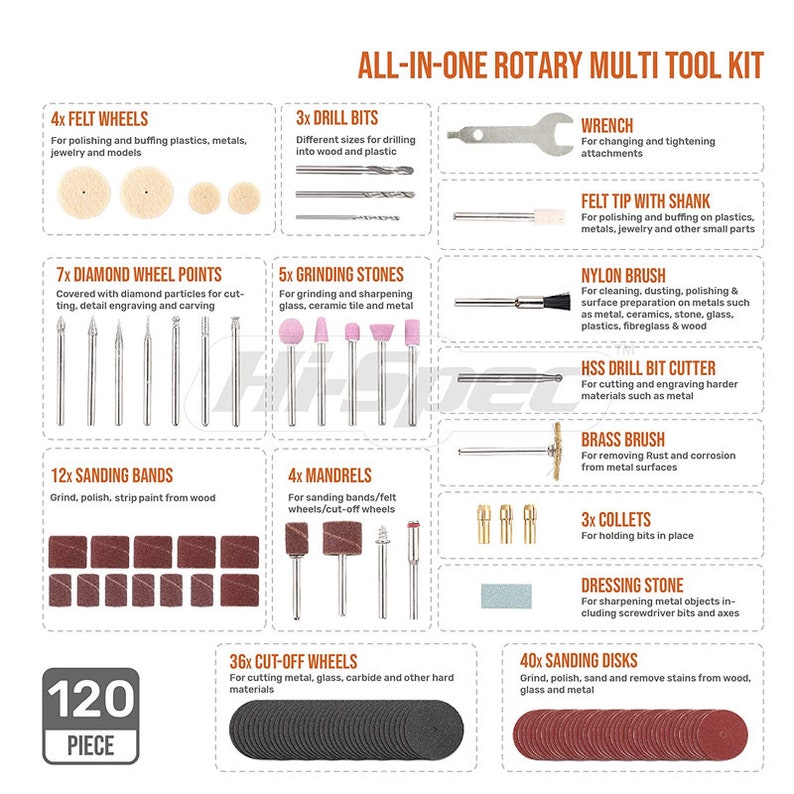 ALL-IN-ONE ROTARY MULTI TOOL KIT

4x FELT WHEELS
For polishing and buffing plastics, metals, jewelry and models

3x DRILL BITS
Different sizes for drilling into wood and plastic

WRENCH
For changing and tightening attachments

FELT TIP WITH SHANK
For polishing and buffing on plastics, metals, jewelry and other small parts

7x DIAMOND WHEEL POINTS
Covered with diamond particles for cutting, detail engraving and carving

5x GRINDING STONES
For grinding and sharpening glass, ceramic tile and metal

NYLON BRUSH
For cleaning, dusting, polishing & surface preparation on metals such as metal, ceramics, stone, glass, plastics, fibreglass & wood

Hi-Spec™

HSS DRILL BIT CUTTER
For cutting and engraving harder materials such as metal

BRASS BRUSH
For removing Rust and corrosion from metal surfaces

12x SANDING BANDS
Grind, polish, strip paint from wood

4x MANDRELS
For sanding bands/felt wheels/cut-off wheels

3x COLLETS
For holding bits in place

DRESSING STONE
For sharpening metal objects including screwdriver bits and axes

120 PIECE

36x CUT-OFF WHEELS
For cutting metal, glass, carbide and other hard materials

40x SANDING DISKS
Grind, polish, sand and remove stains from wood, glass and metal