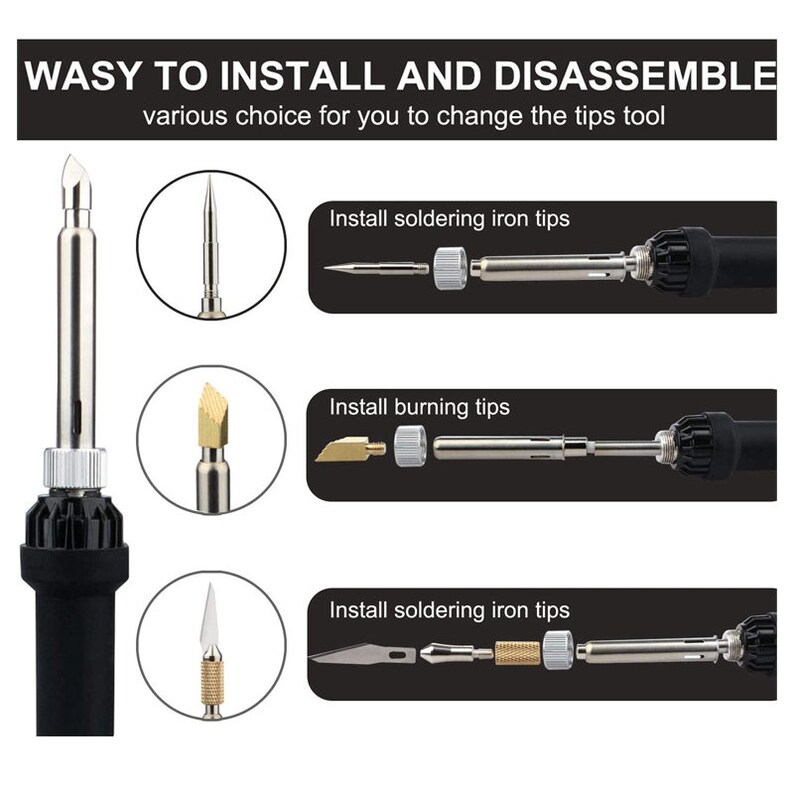 WASY TO INSTALL AND DISASSEMBLE
various choice for you to change the tips tool

Install soldering iron tips

Install burning tips

Install soldering iron tips