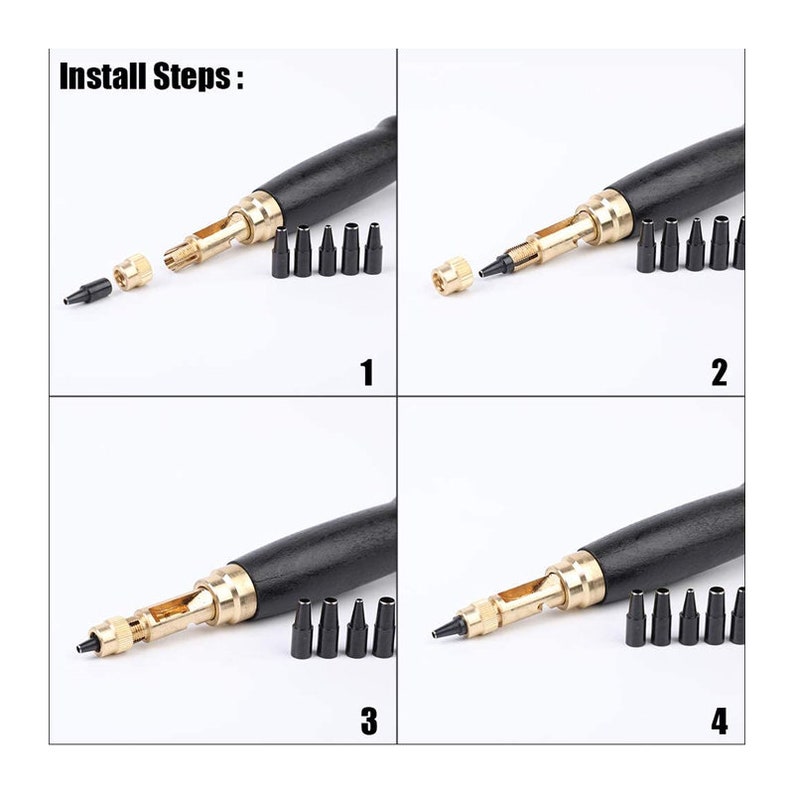 Install Steps :

1

2

3

4