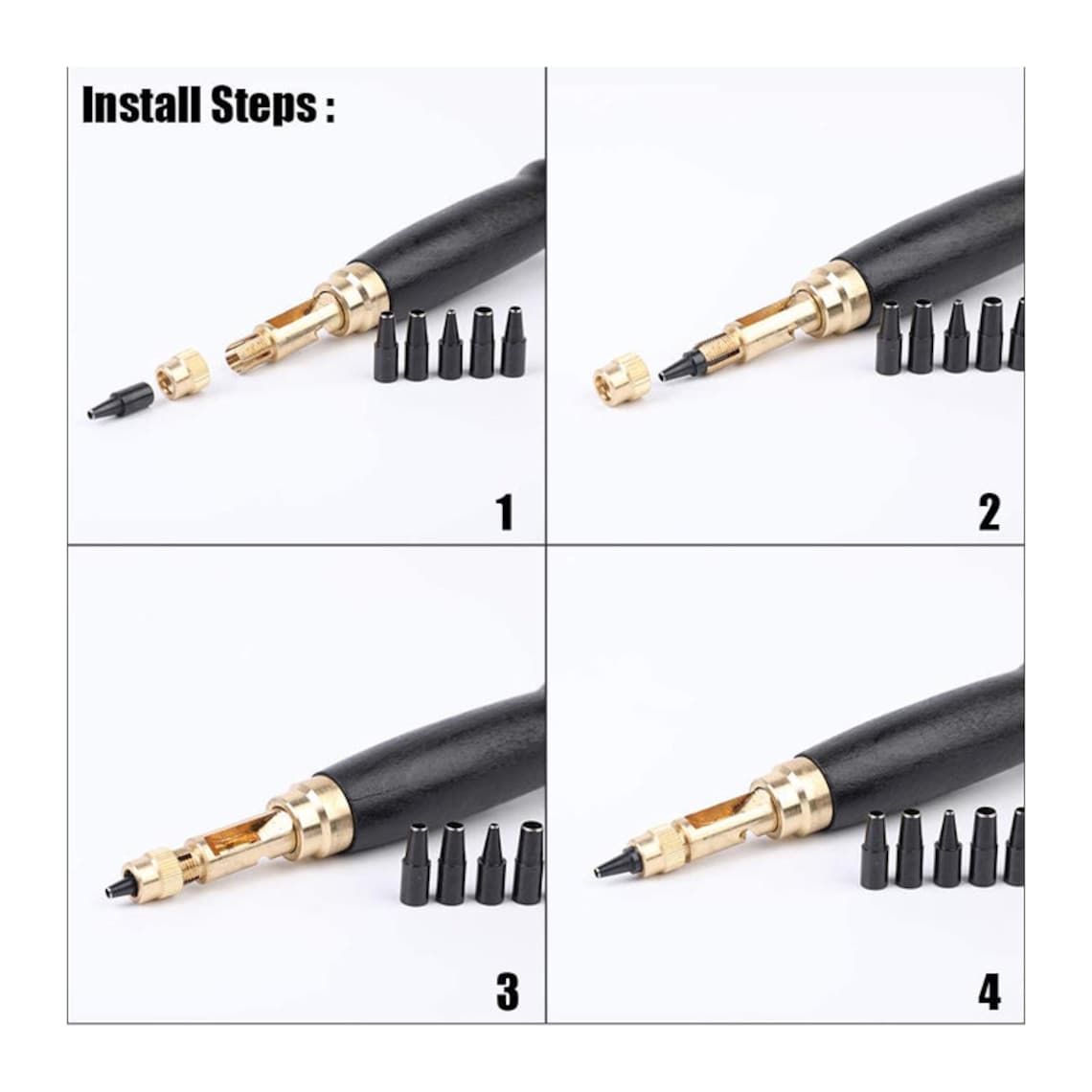 Install Steps :

1

2

3

4