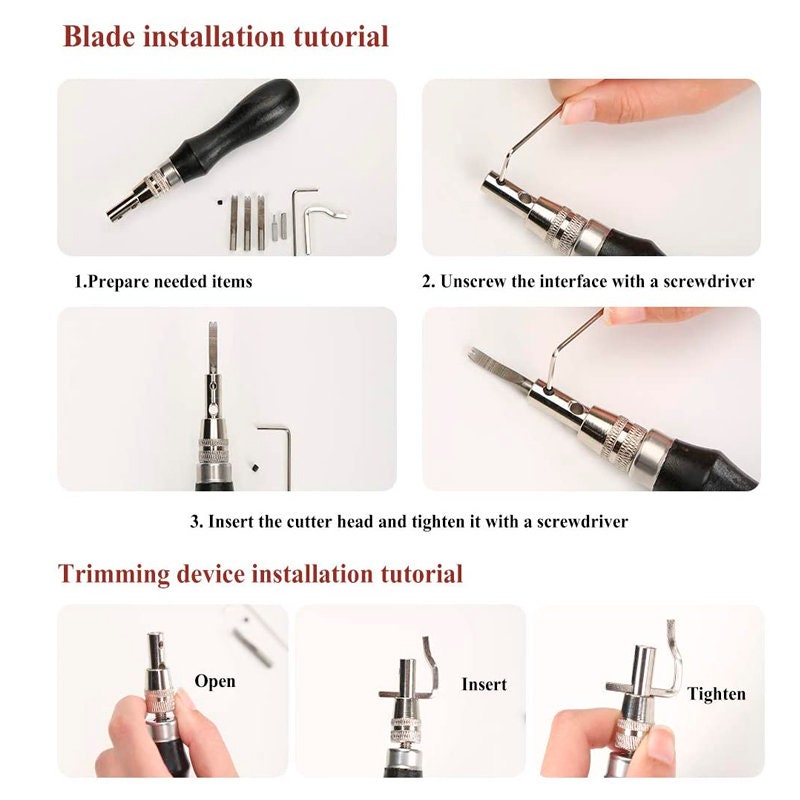 Blade installation tutorial

1.Prepare needed items

2. Unscrew the interface with a screwdriver

3. Insert the cutter head and tighten it with a screwdriver

Trimming device installation tutorial

Open

Insert

Tighten