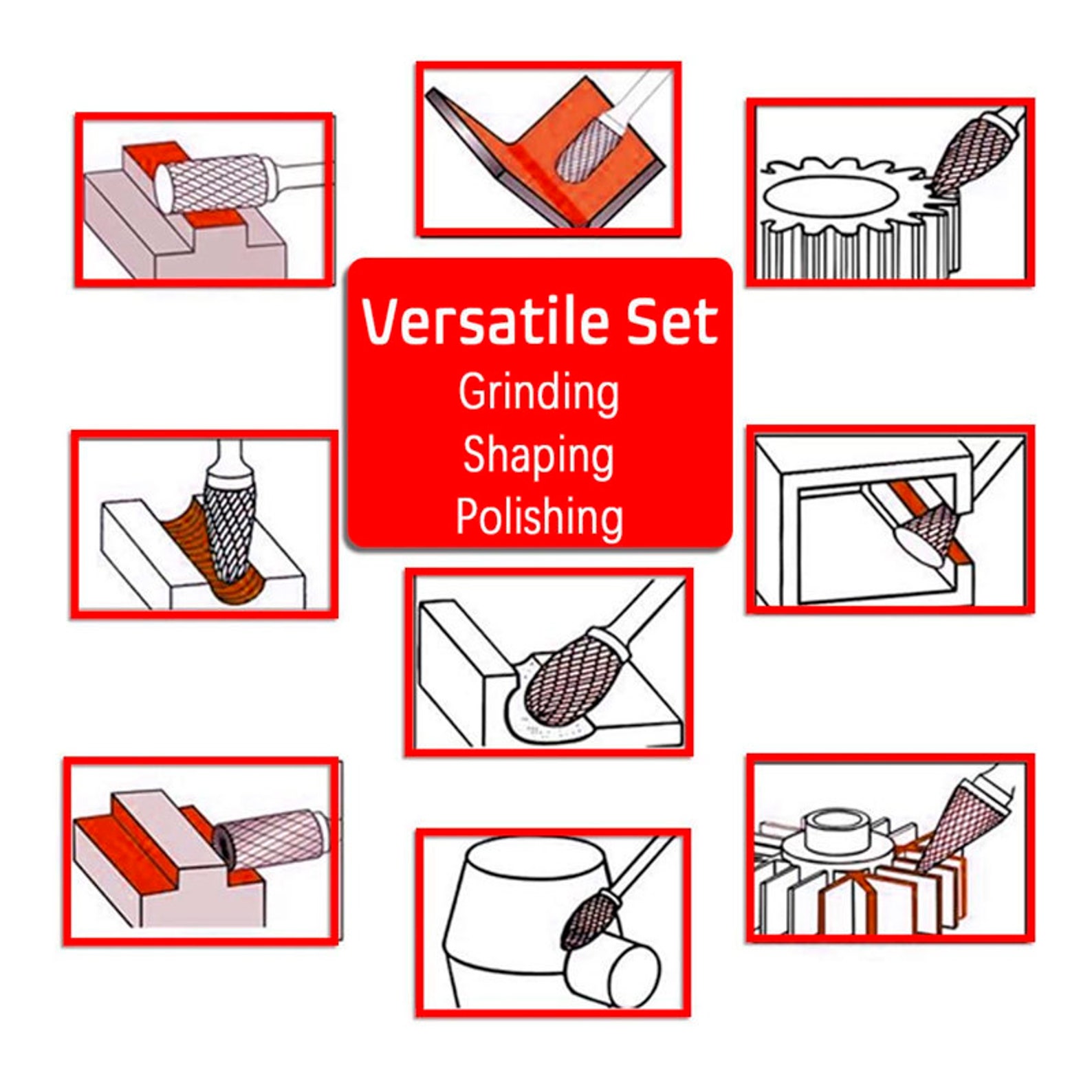 Versatile Set
Grinding
Shaping
Polishing