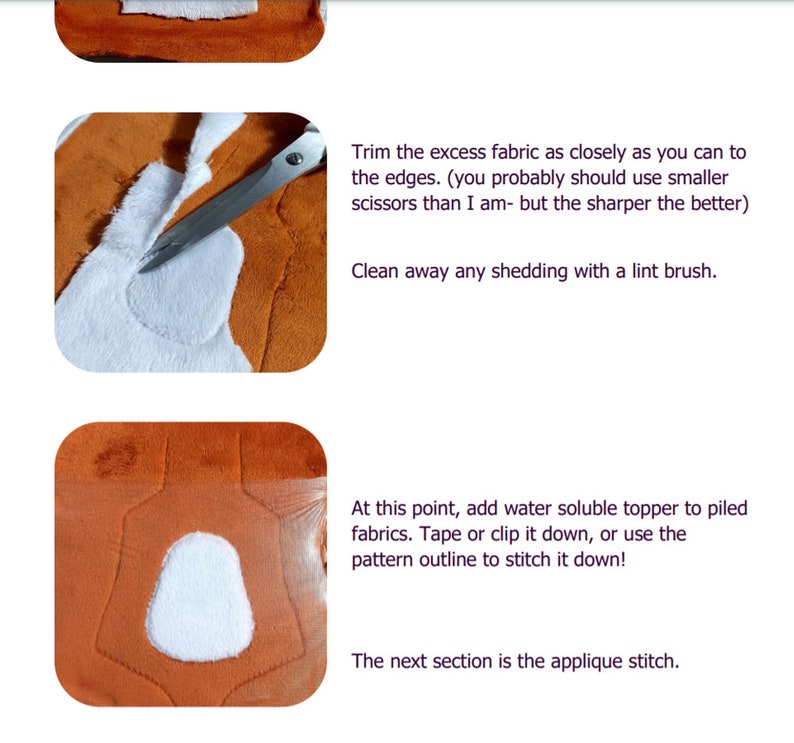 Trim the excess fabric as closely as you can to the edges. (you probably should use smaller scissors than I am- but the sharper the better)

Clean away any shedding with a lint brush.

At this point, add water soluble topper to piled fabrics. Tape or clip it down, or use the pattern outline to stitch it down!

The next section is the applique stitch.