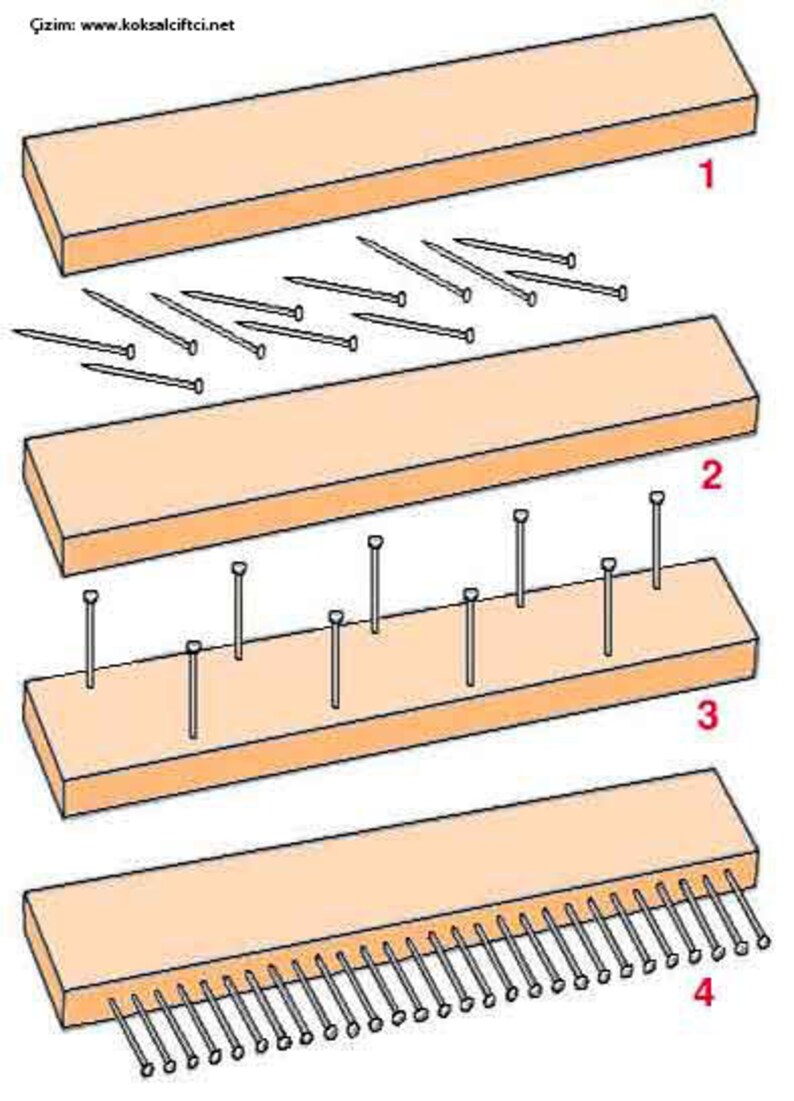 Çizim: www.koksalciftci.net

1

2

3

4