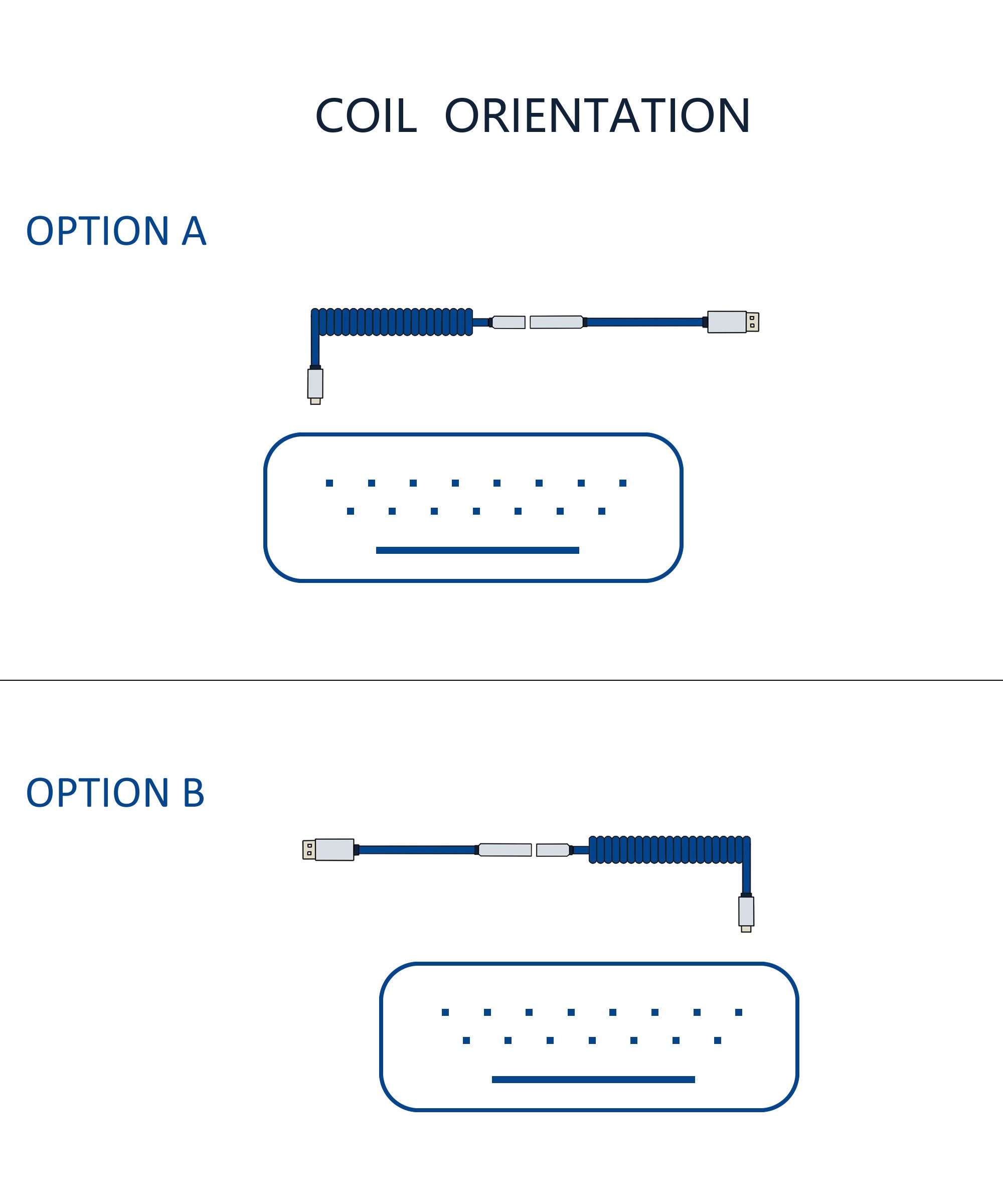 COIL ORIENTATION

OPTION A

OPTION B