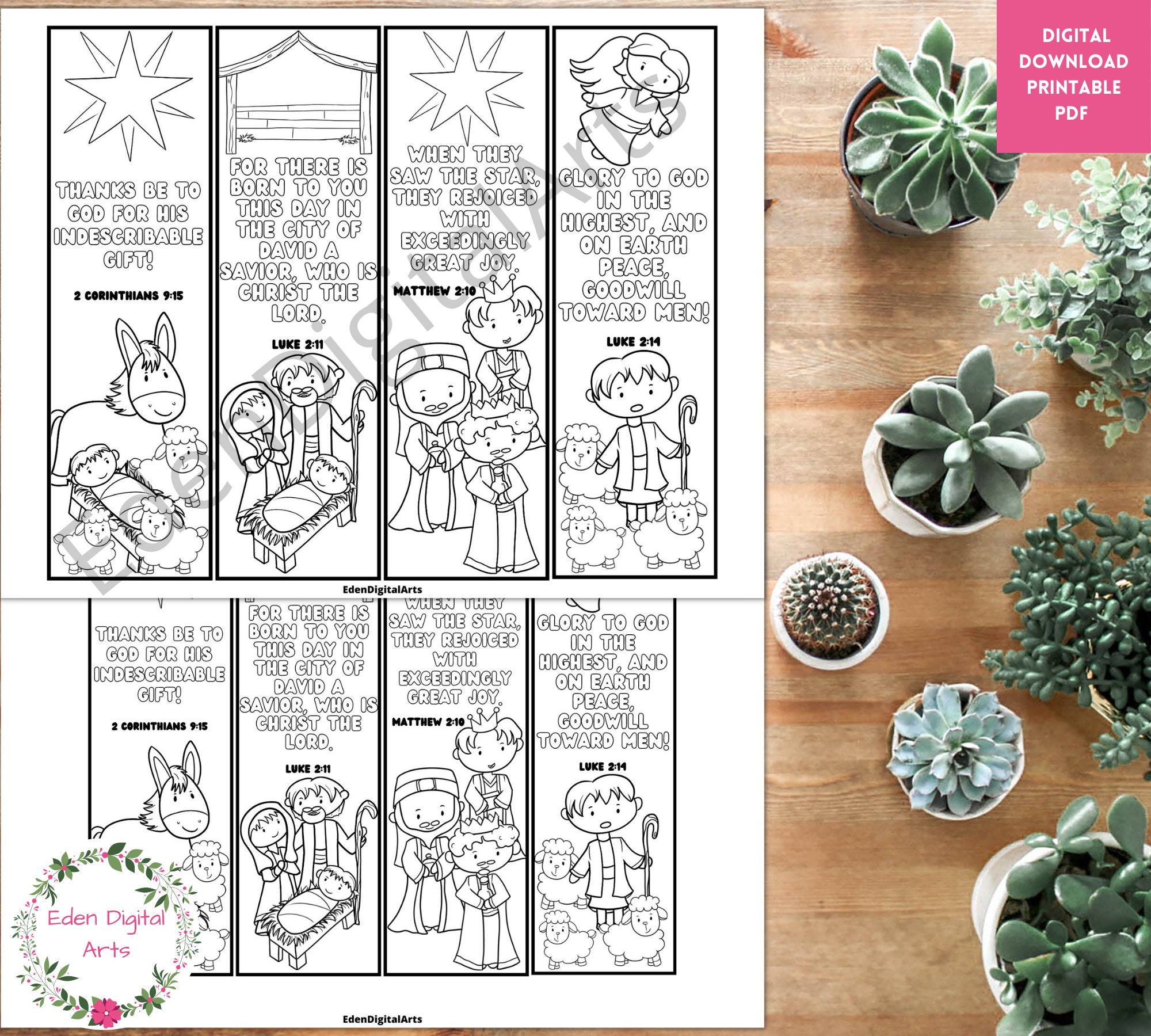 DIGITAL DOWNLOAD PRINTABLE PDF

THANKS BE TO GOD FOR HIS INDESCRIBABLE GIFT!

2 CORINTHIANS 9:15

FOR THERE IS BORN TO YOU THIS DAY IN THE CITY OF DAVID A SAVIOR, WHO IS CHRIST THE LORD.

LUKE 2:11

WHEN THEY SAW THE STAR, THEY REJOICED WITH EXCEEDINGLY GREAT JOY.

MATTHEW 2:10

GLORY TO GOD IN THE HIGHEST, AND ON EARTH PEACE, GOODWILL TOWARD MEN!

LUKE 2:14

EdenDigitalArts

EdenDigitalArts

THANKS BE TO GOD FOR HIS INDESCRIBABLE GIFT!

2 CORINTHIANS 9:15

FOR THERE IS BORN TO YOU THIS DAY IN THE CITY OF DAVID A SAVIOR, WHO IS CHRIST THE LORD.

LUKE 2:11

WHEN THEY SAW THE STAR, THEY REJOICED WITH EXCEEDINGLY GREAT JOY.

MATTHEW 2:10

GLORY TO GOD IN THE HIGHEST, AND ON EARTH PEACE, GOODWILL TOWARD MEN!

LUKE 2:14

Eden Digital Arts

EdenDigitalArts