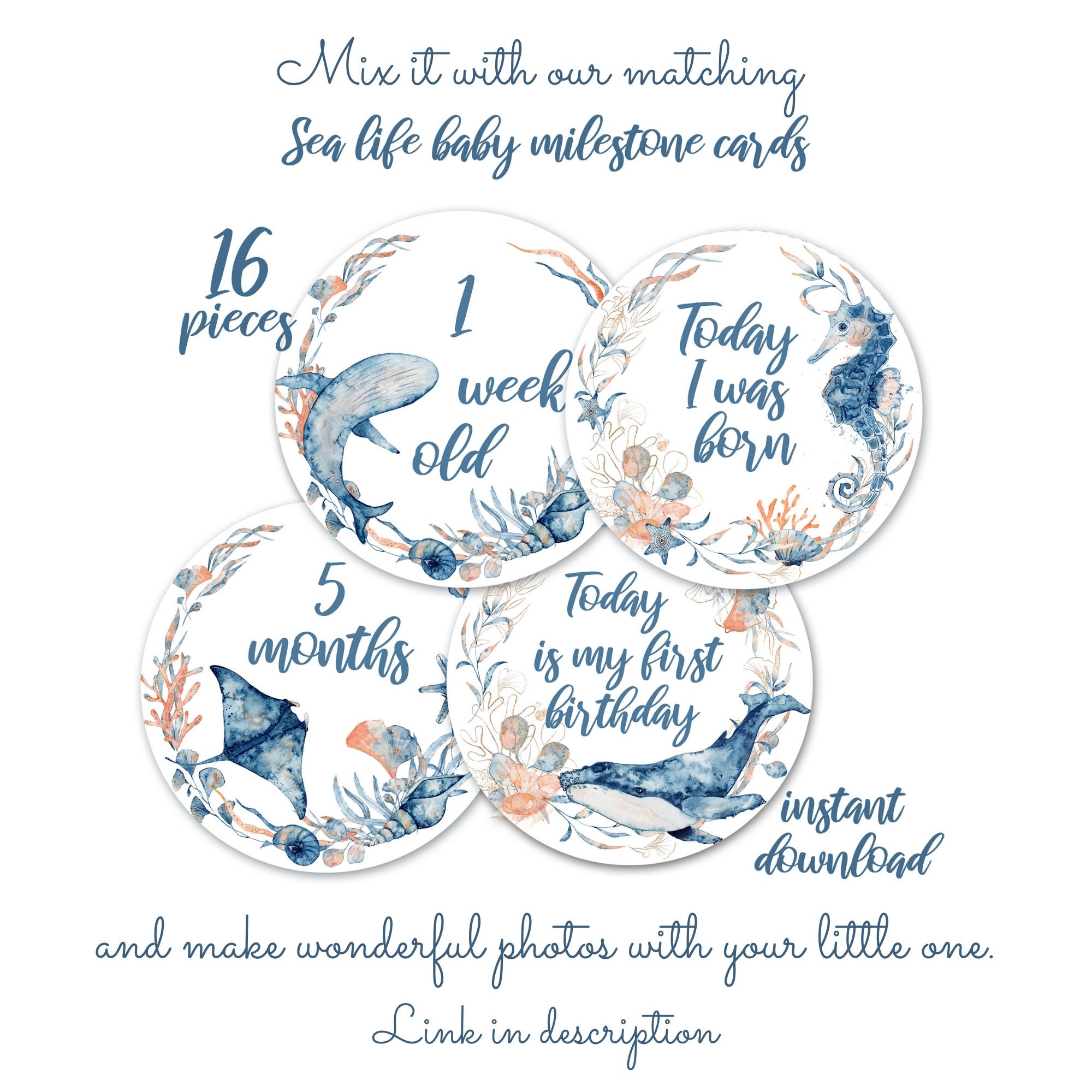 Mix it with our matching
Sea life baby milestone cards

16 pieces

1 week old

Today I was born

5 months

Today is my first birthday

instant download

and make wonderful photos with your little one.
Link in description