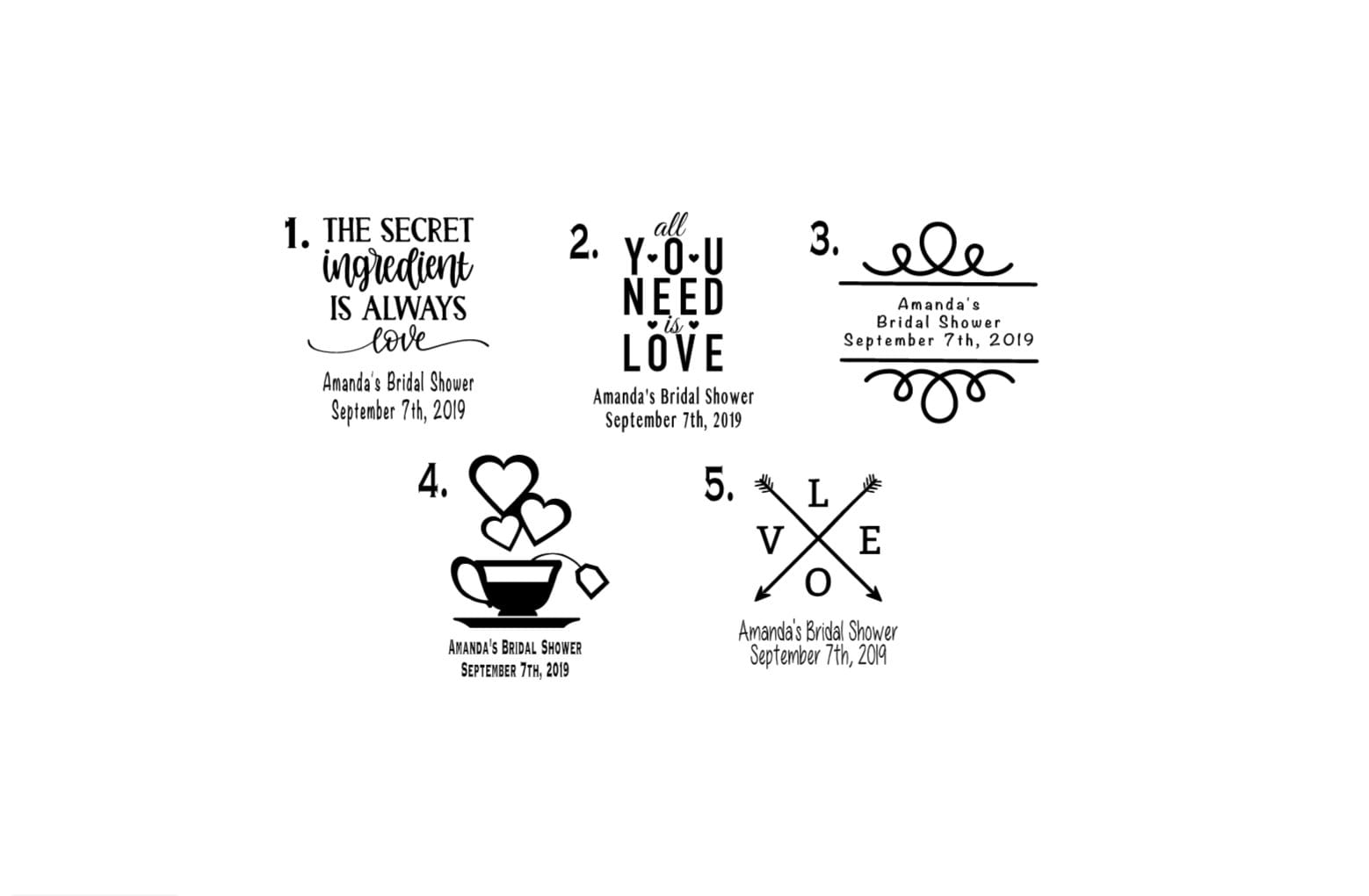 1. THE SECRET ingredient IS ALWAYS love

Amanda's Bridal Shower
September 7th, 2019

2. all YOU NEED is LOVE

Amanda's Bridal Shower
September 7th, 2019

3. Amanda's
Bridal Shower
September 7th, 2019

4. AMANDA'S BRIDAL SHOWER
SEPTEMBER 7TH, 2019

5. L V E O

Amanda's Bridal Shower
September 7th, 2019