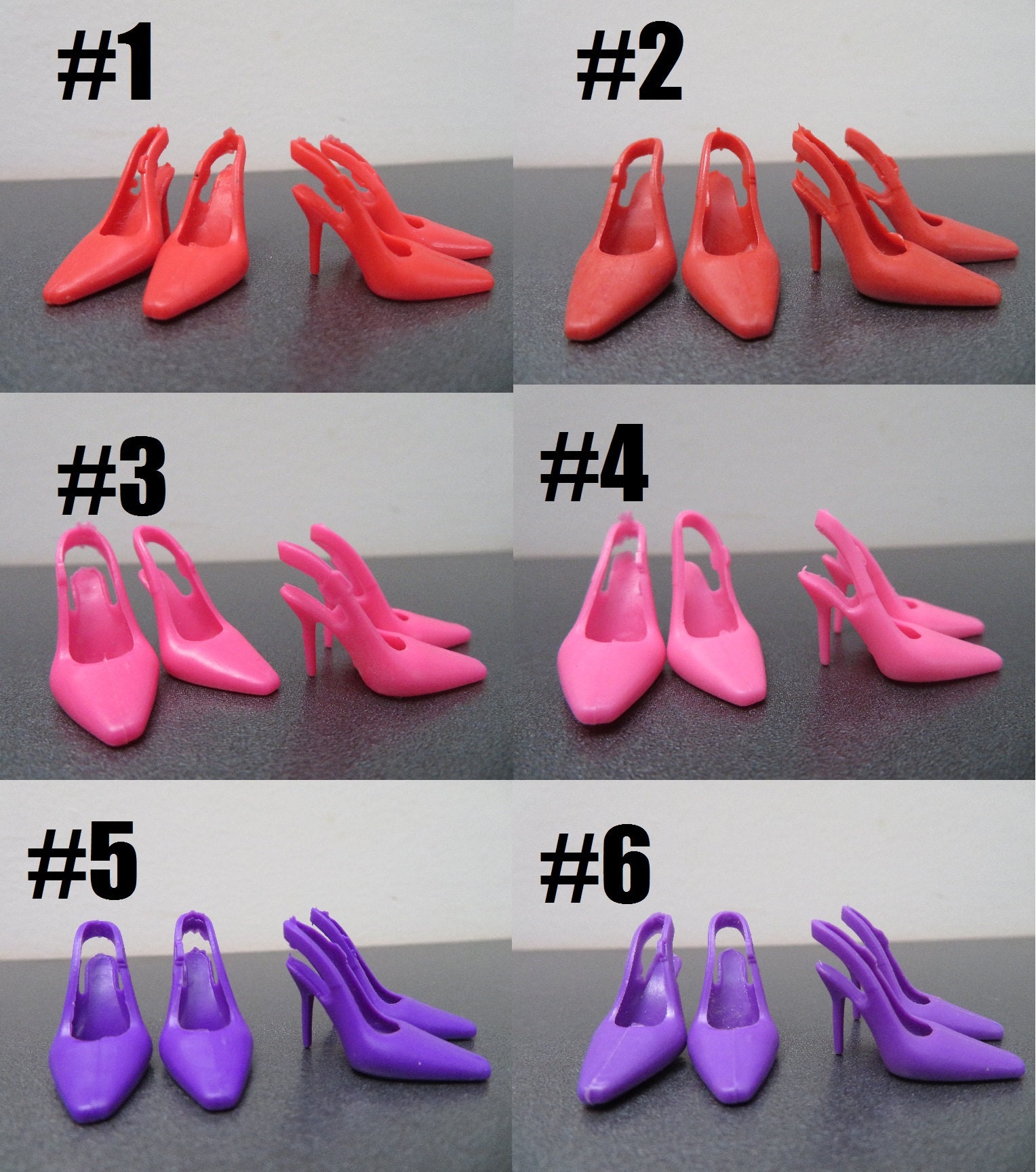 #1

#2

#3

#4

#5

#6