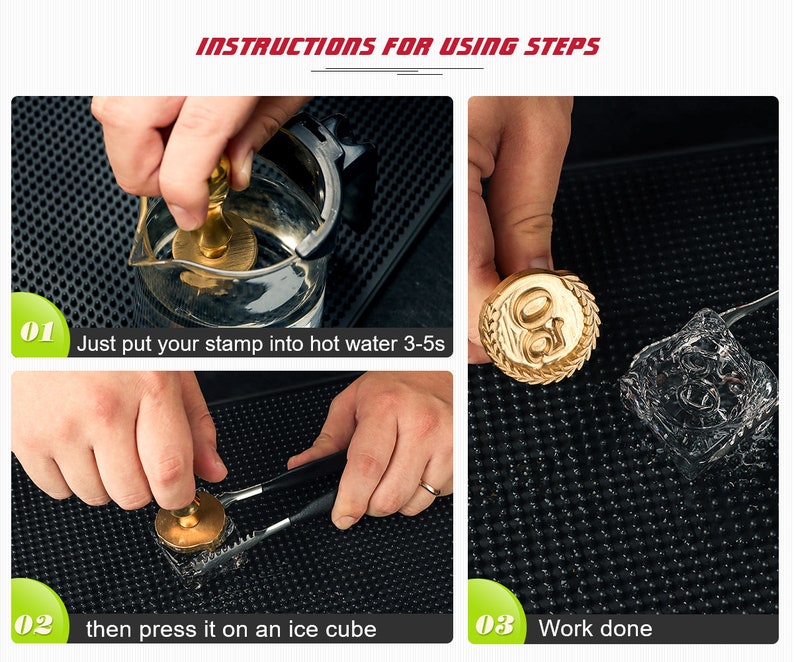 INSTRUCTIONS FOR USING STEPS

01 Just put your stamp into hot water 3-5s

02 then press it on an ice cube

03 Work done