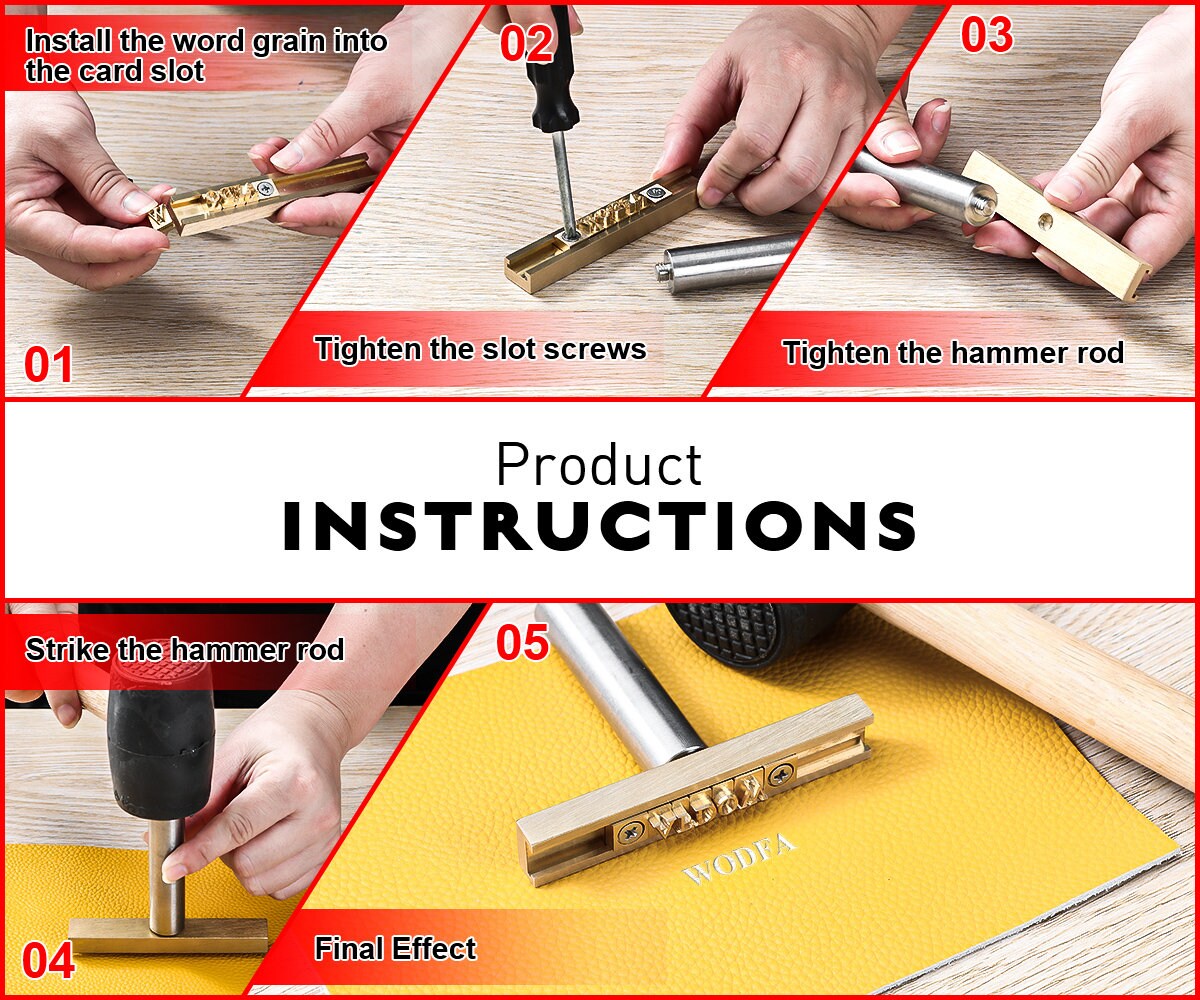 Install the word grain into the card slot

01

02

Tighten the slot screws

03

Tighten the hammer rod

Product
INSTRUCTIONS

Strike the hammer rod

04

05

WODFA

Final Effect