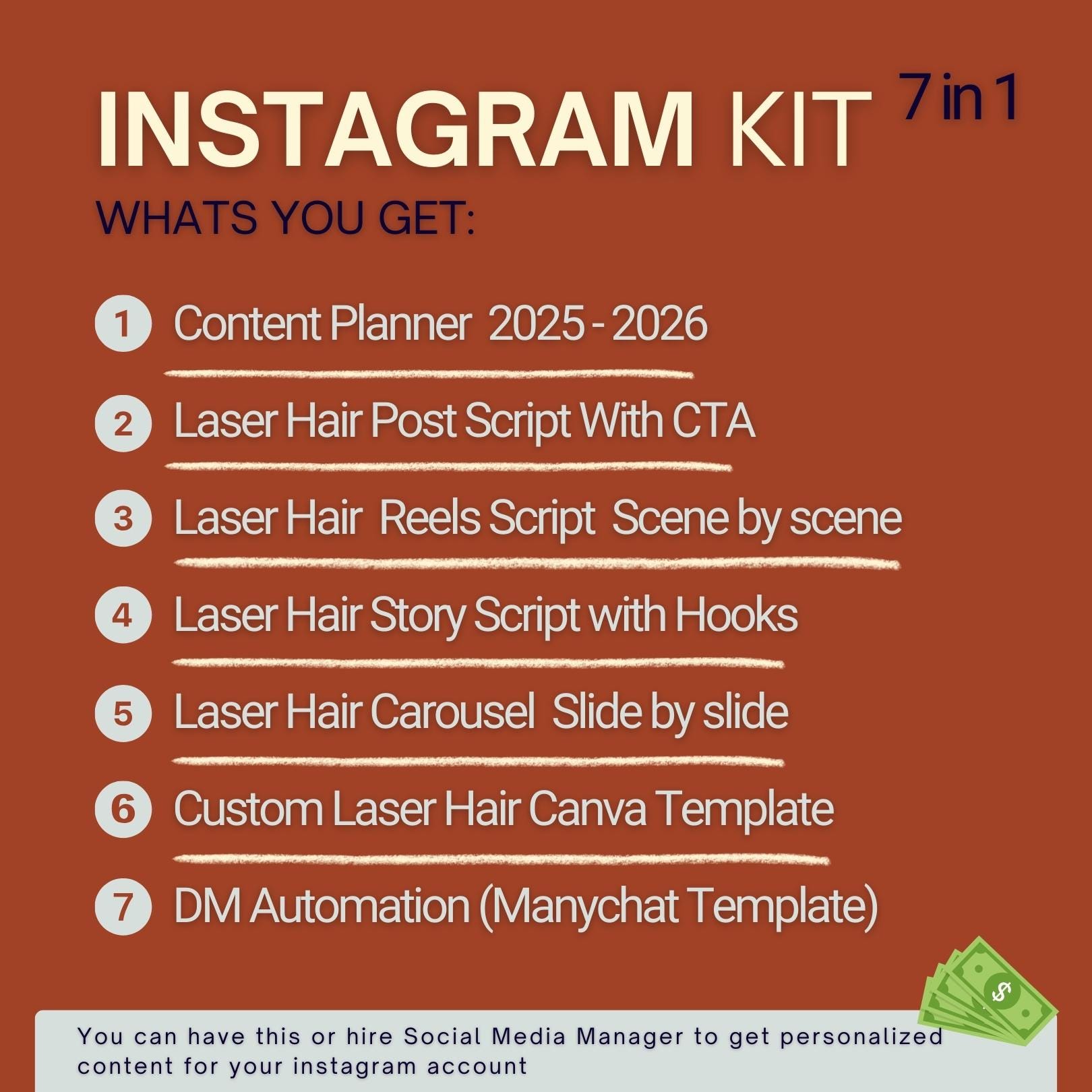 INSTAGRAM KIT 7 in 1

WHATS YOU GET:

1 Content Planner 2025 - 2026

2 Laser Hair Post Script With CTA

3 Laser Hair Reels Script Scene by scene

4 Laser Hair Story Script with Hooks

5 Laser Hair Carousel Slide by slide

6 Custom Laser Hair Canva Template

7 DM Automation (Manychat Template)

$

You can have this or hire Social Media Manager to get personalized content for your instagram account