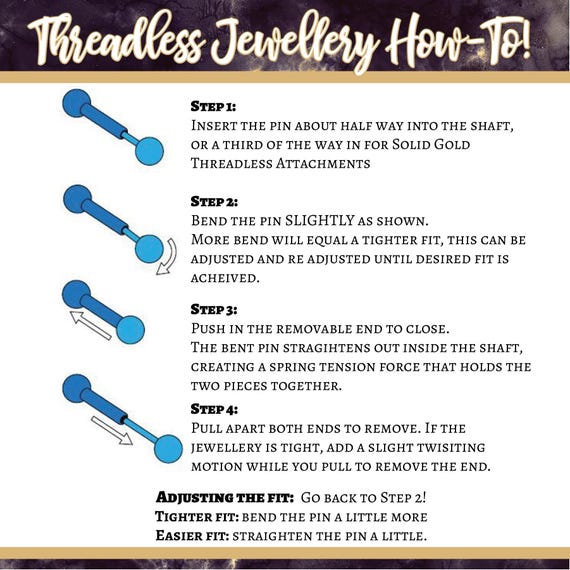 Threadless Jewellery How-To!

Step 1:
Insert the pin about half way into the shaft, or a third of the way in for Solid Gold Threadless Attachments

Step 2:
Bend the pin SLIGHTLY as shown.
More bend will equal a tighter fit, this can be adjusted and re adjusted until desired fit is acheived.

Step 3:
Push in the removable end to close.
The bent pin stragihtens out inside the shaft, creating a spring tension force that holds the two pieces together.

Step 4:
Pull apart both ends to remove. If the jewellery is tight, add a slight twisiting motion while you pull to remove the end.

Adjusting the fit: Go back to Step 2!
Tighter fit: bend the pin a little more
Easier fit: straighten the pin a little.