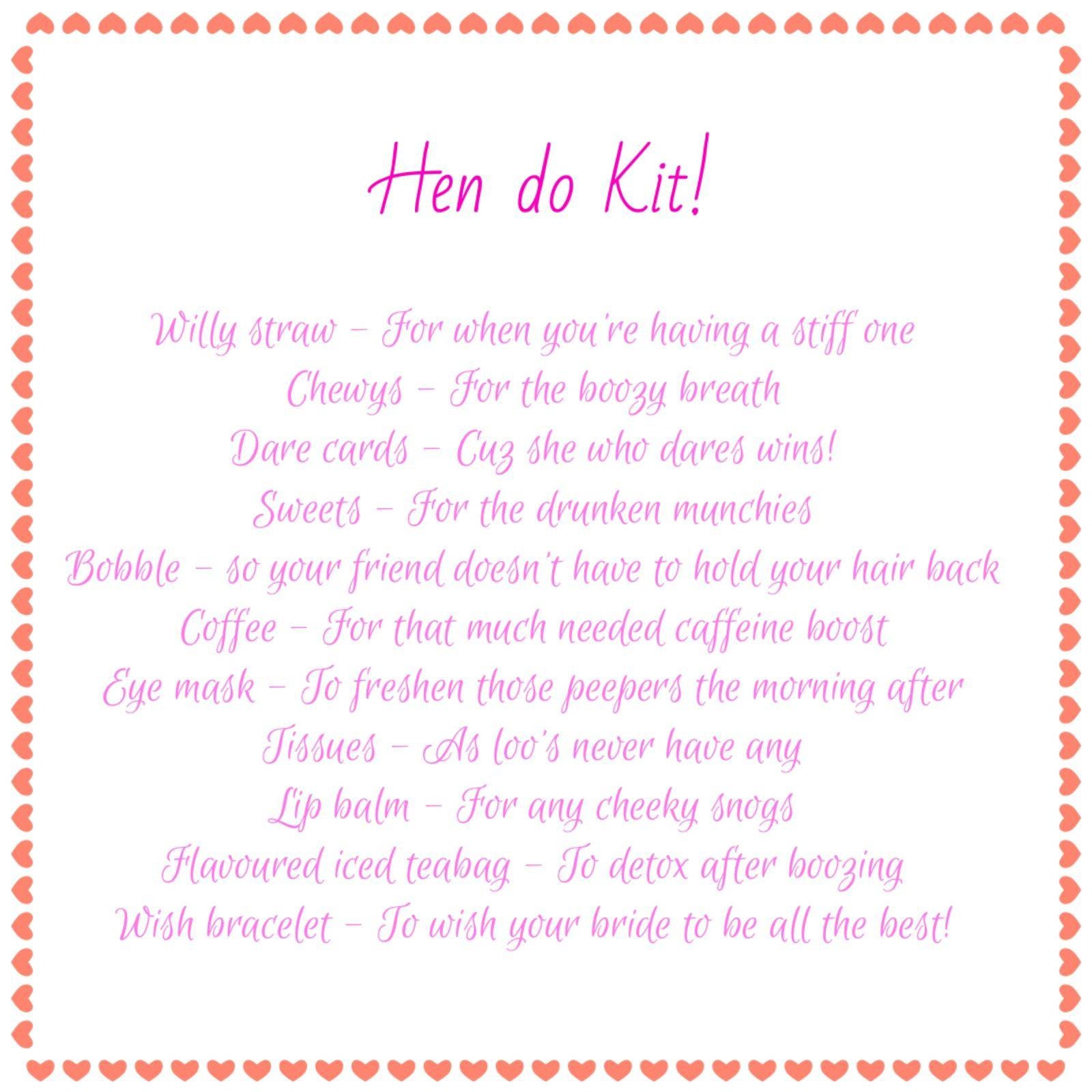 Hen do Kit!

Willy straw – For when you're having a stiff one
Chewys – For the boozy breath
Dare cards – Cuz she who dares wins!
Sweets – For the drunken munchies
Bobble – so your friend doesn't have to hold your hair back
Coffee – For that much needed caffeine boost
Eye mask – To freshen those peepers the morning after
Tissues – As loo's never have any
Lip balm – For any cheeky snogs
Flavoured iced teabag – To detox after boozing
Wish bracelet – To wish your bride to be all the best!