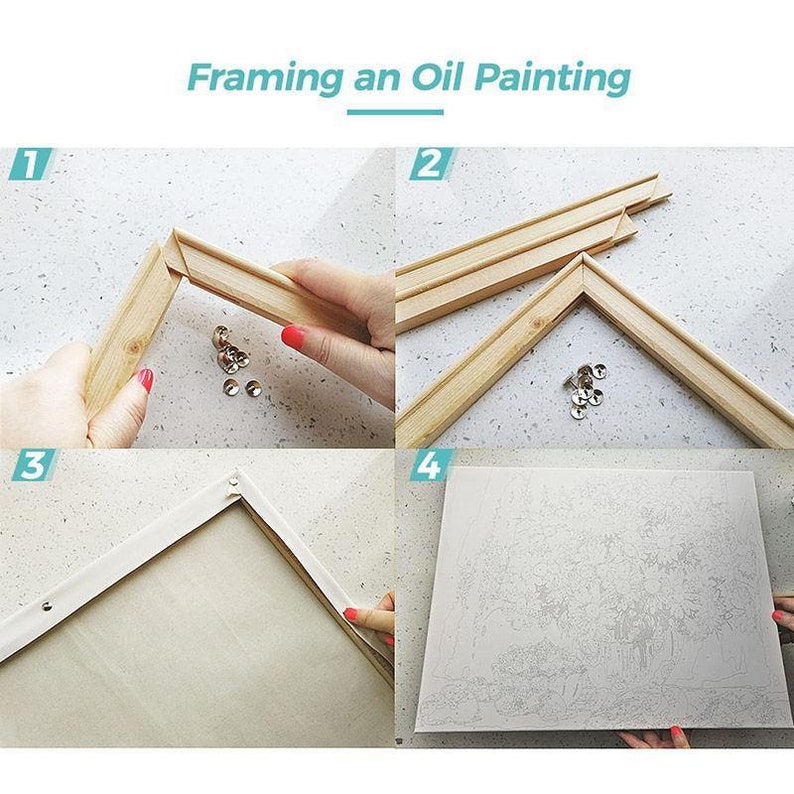 Framing an Oil Painting

1

2

3

4