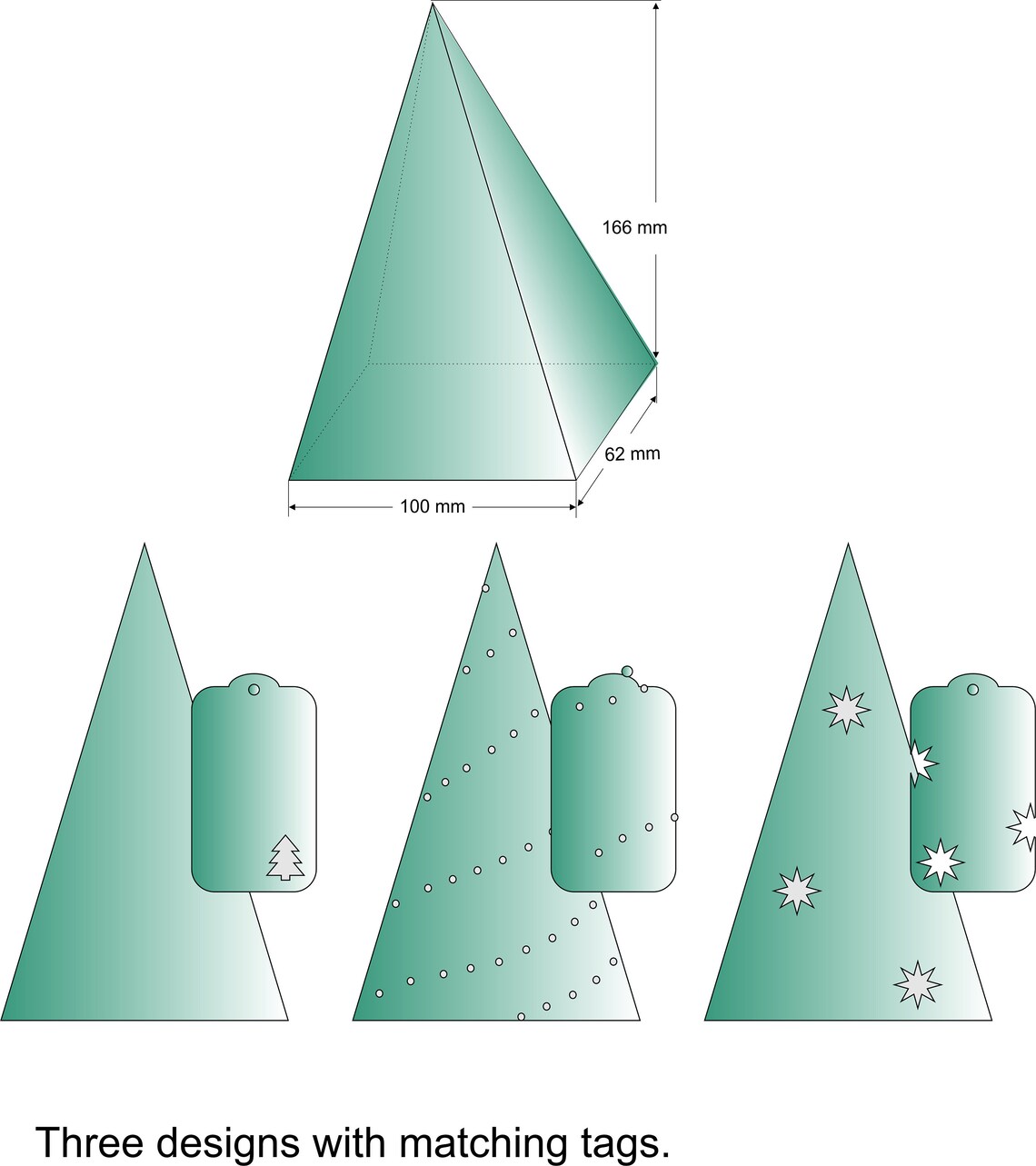 166 mm

62 mm

100 mm

Three designs with matching tags.