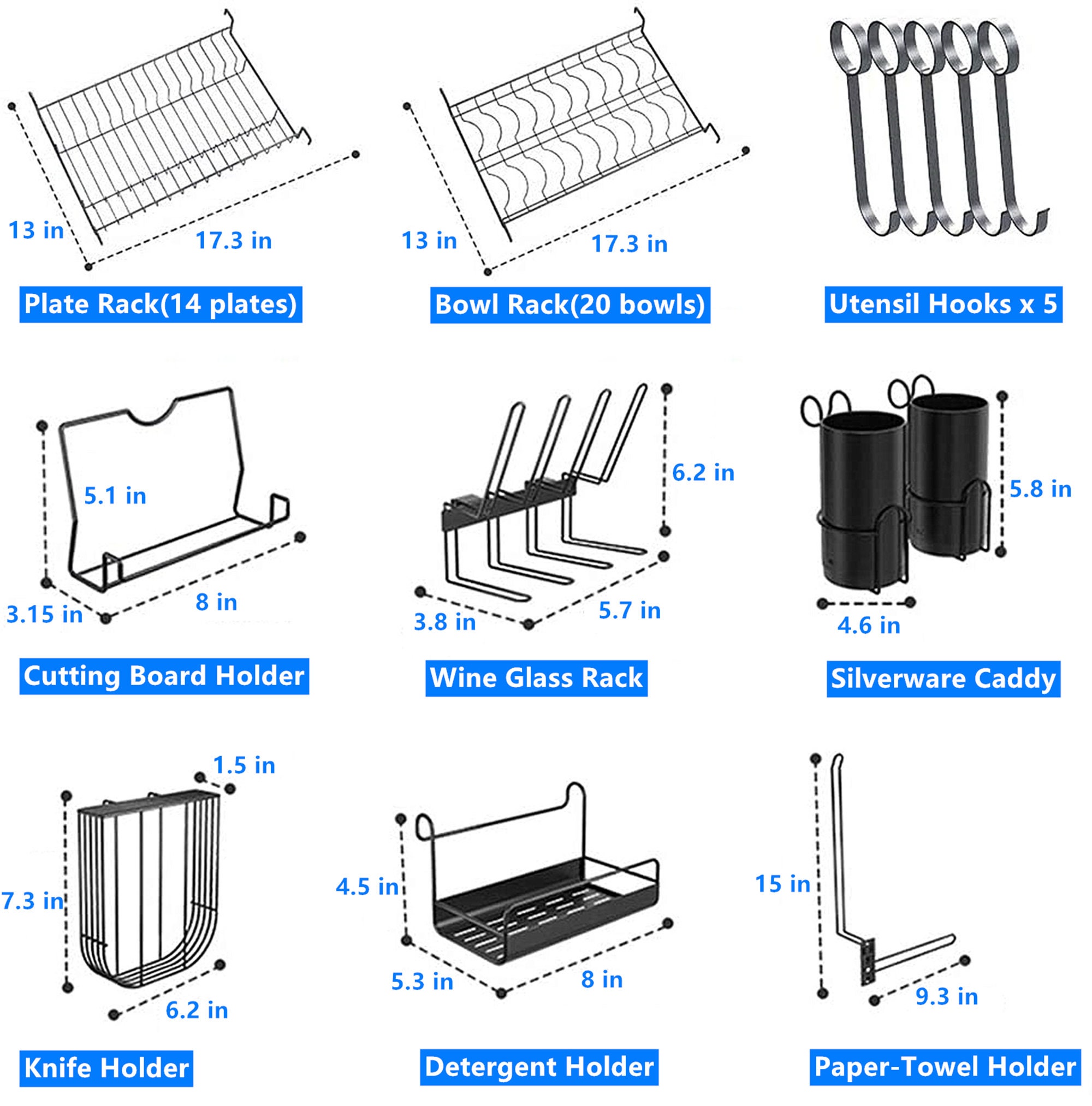 13 in
17.3 in
Plate Rack(14 plates)

13 in
17.3 in
Bowl Rack(20 bowls)

Utensil Hooks x 5

5.1 in
3.15 in
8 in
Cutting Board Holder

6.2 in
3.8 in
5.7 in
Wine Glass Rack

5.8 in
4.6 in
Silverware Caddy

1.5 in
7.3 in
6.2 in
Knife Holder

4.5 in
5.3 in
8 in
Detergent Holder

15 in
9.3 in
Paper-Towel Holder