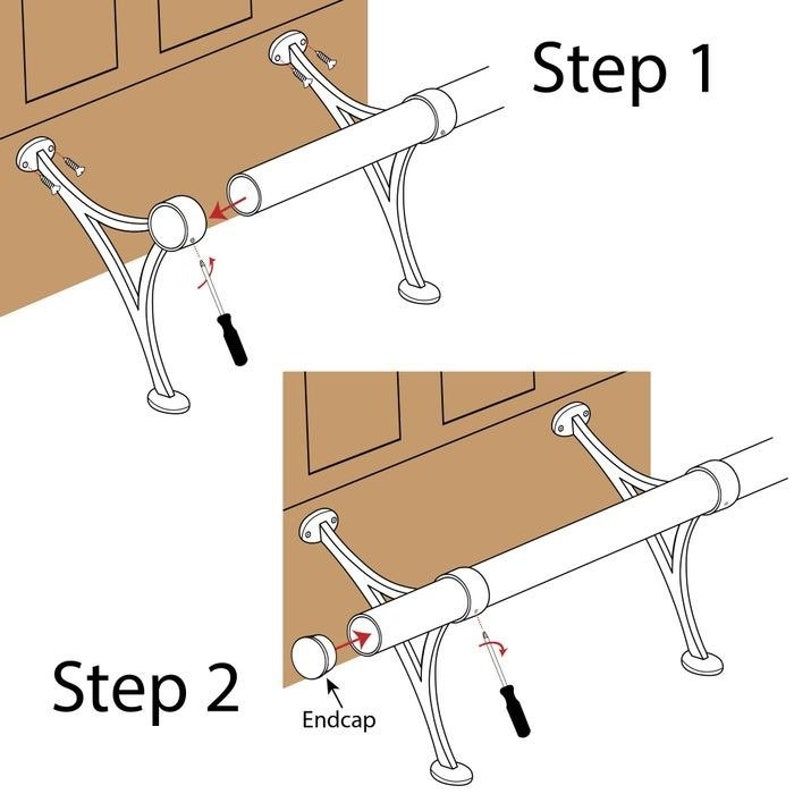 Step 1

Step 2

Endcap