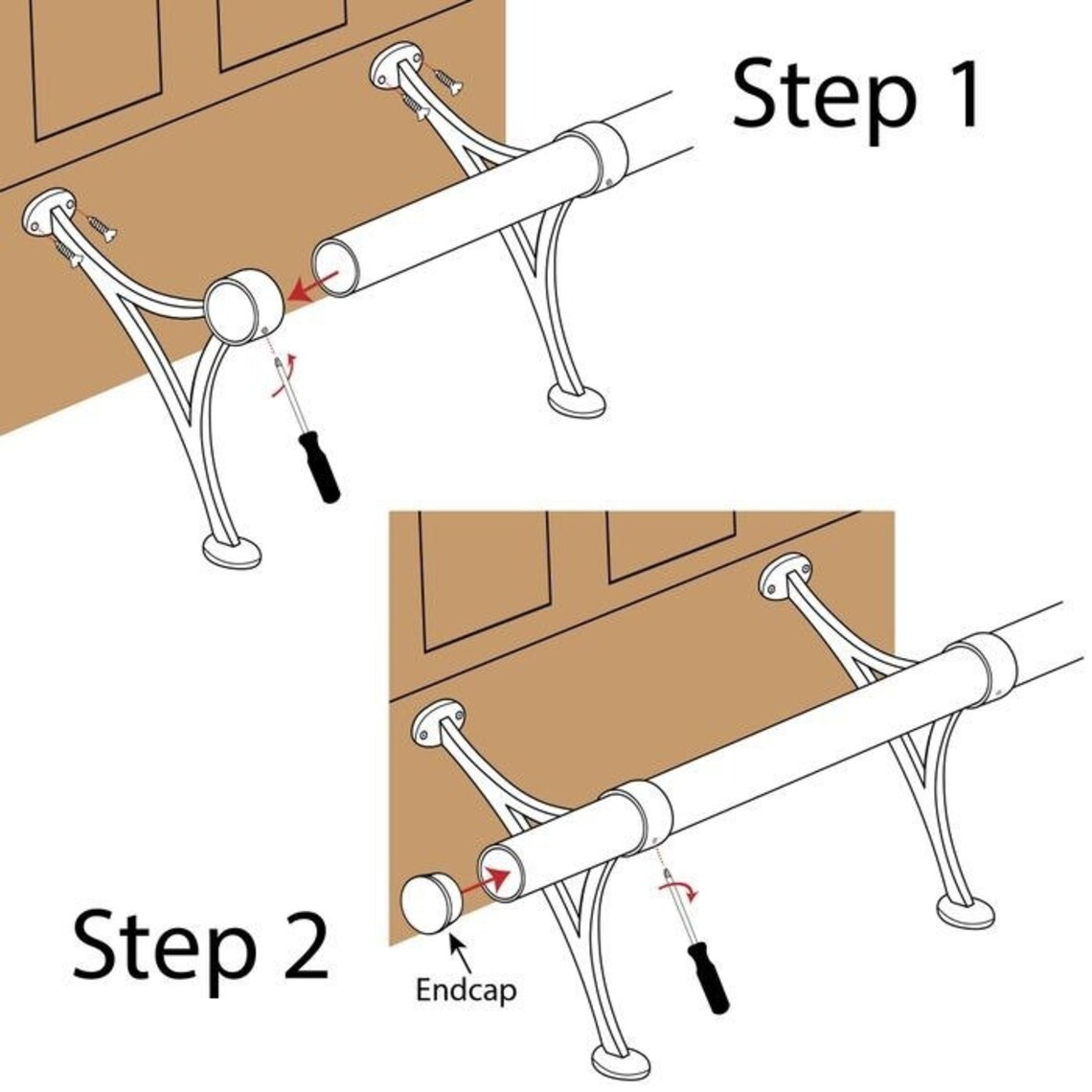 Step 1

Step 2

Endcap