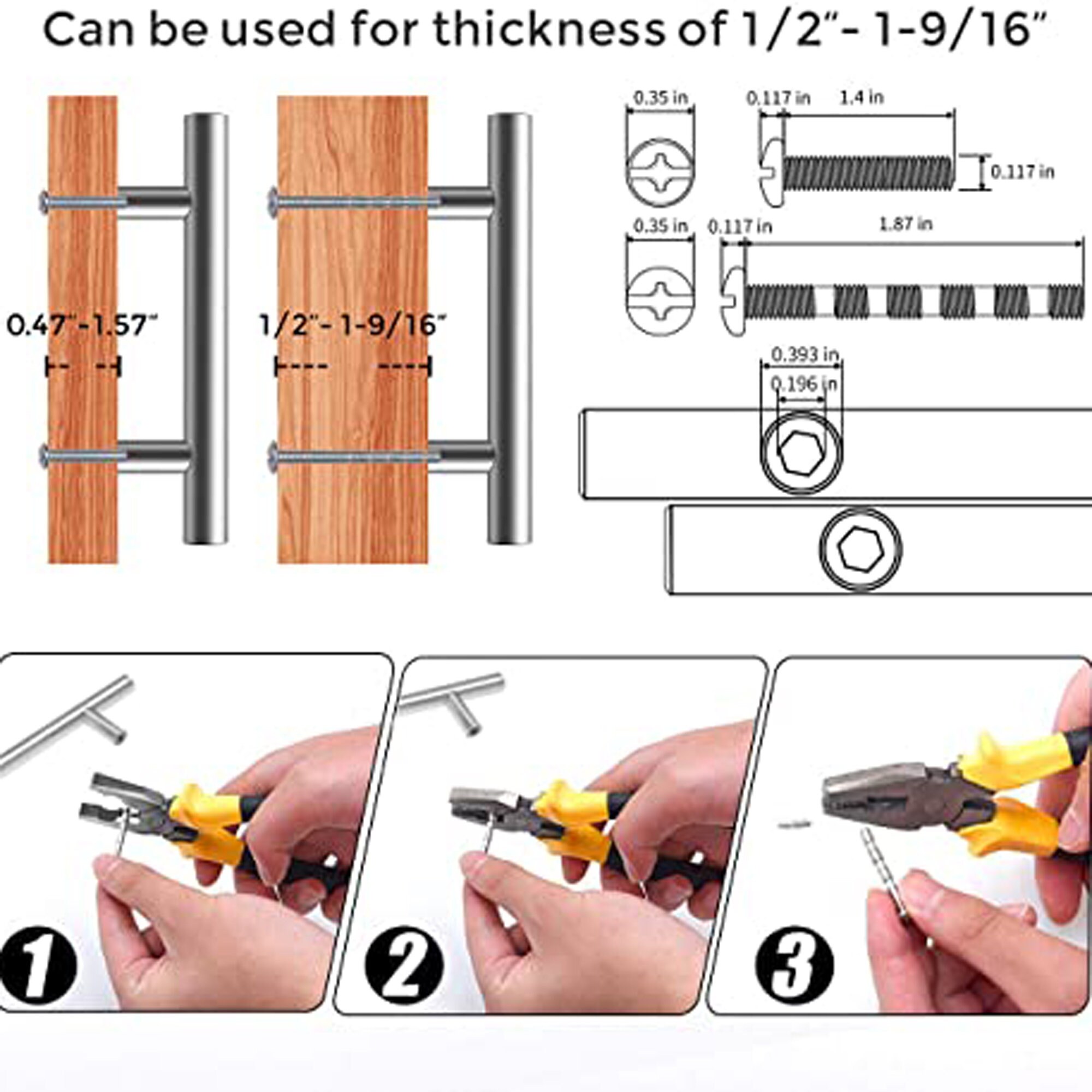 Can be used for thickness of 1/2"- 1-9/16"

0.47"-1.57"

1/2"- 1-9/16"

0.35 in

0.117 in

1.4 in

0.117 in

0.35 in

0.117 in

1.87 in

0.393 in

0.196 in

1

2

3