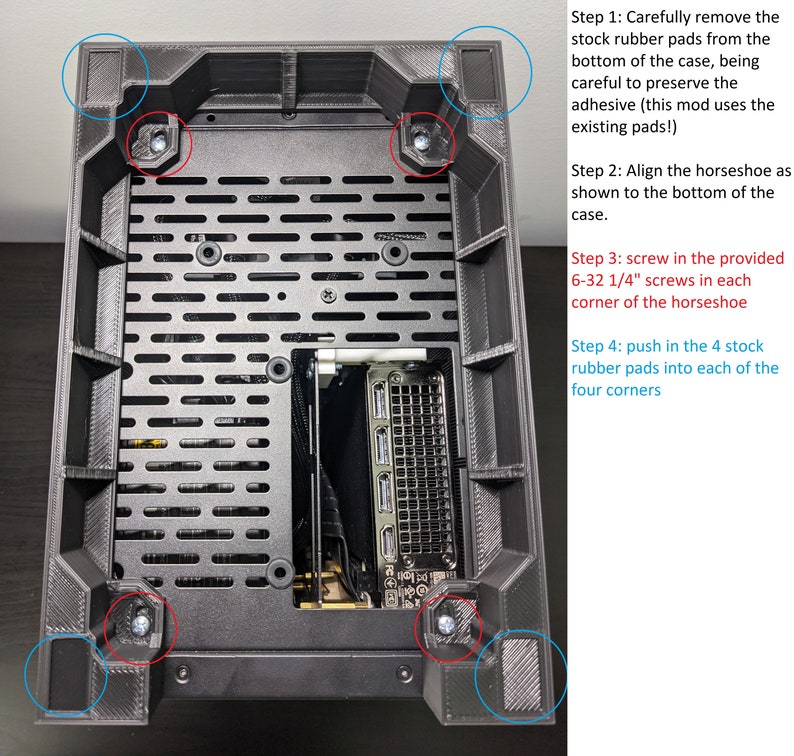 Step 1: Carefully remove the stock rubber pads from the bottom of the case, being careful to preserve the adhesive (this mod uses the existing pads!)

Step 2: Align the horseshoe as shown to the bottom of the case.

Step 3: screw in the provided 6-32 1/4" screws in each corner of the horseshoe

Step 4: push in the 4 stock rubber pads into each of the four corners