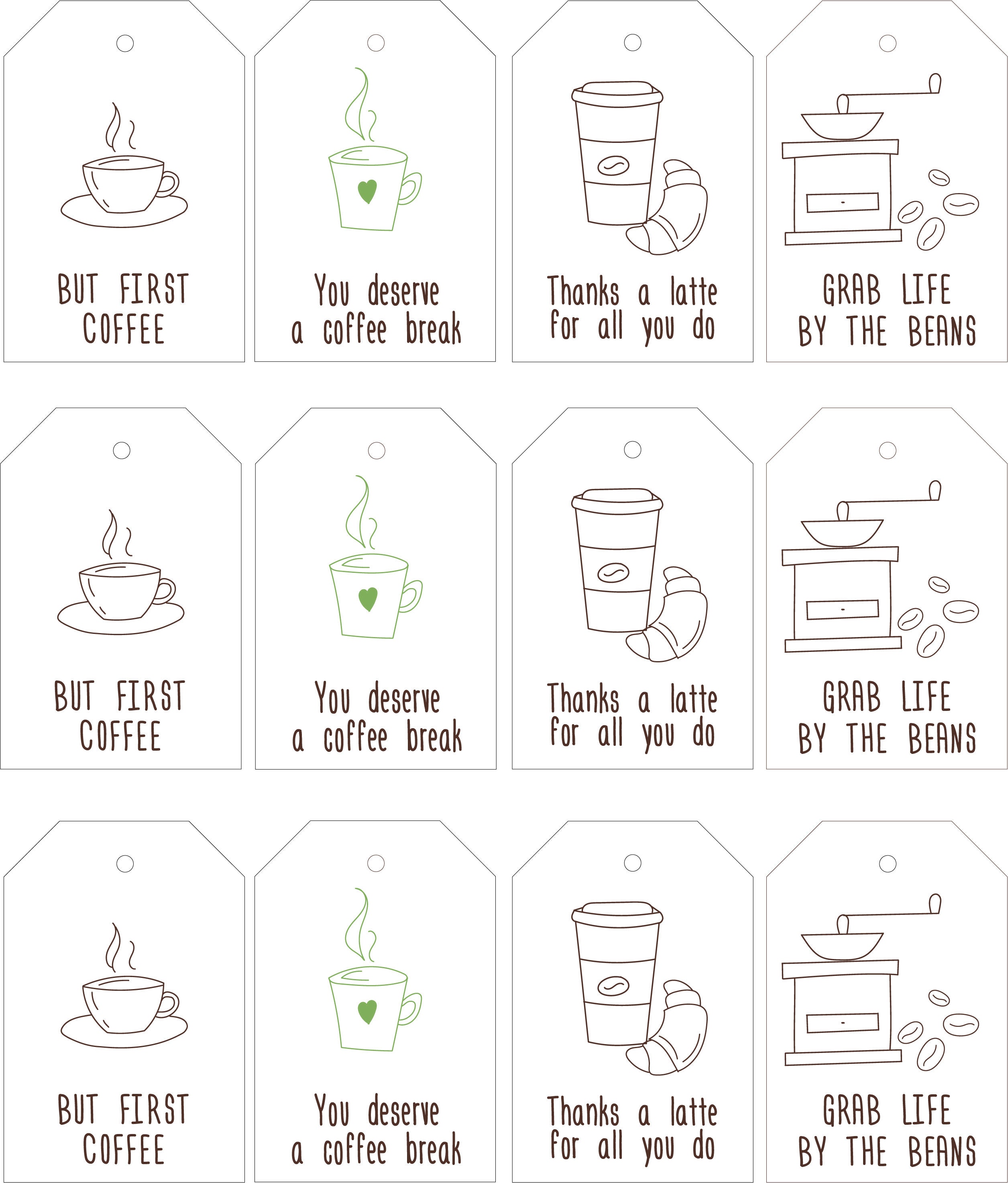 BUT FIRST COFFEE

You deserve a coffee break

Thanks a latte for all you do

GRAB LIFE BY THE BEANS

BUT FIRST COFFEE

You deserve a coffee break

Thanks a latte for all you do

GRAB LIFE BY THE BEANS

BUT FIRST COFFEE

You deserve a coffee break

Thanks a latte for all you do

GRAB LIFE BY THE BEANS