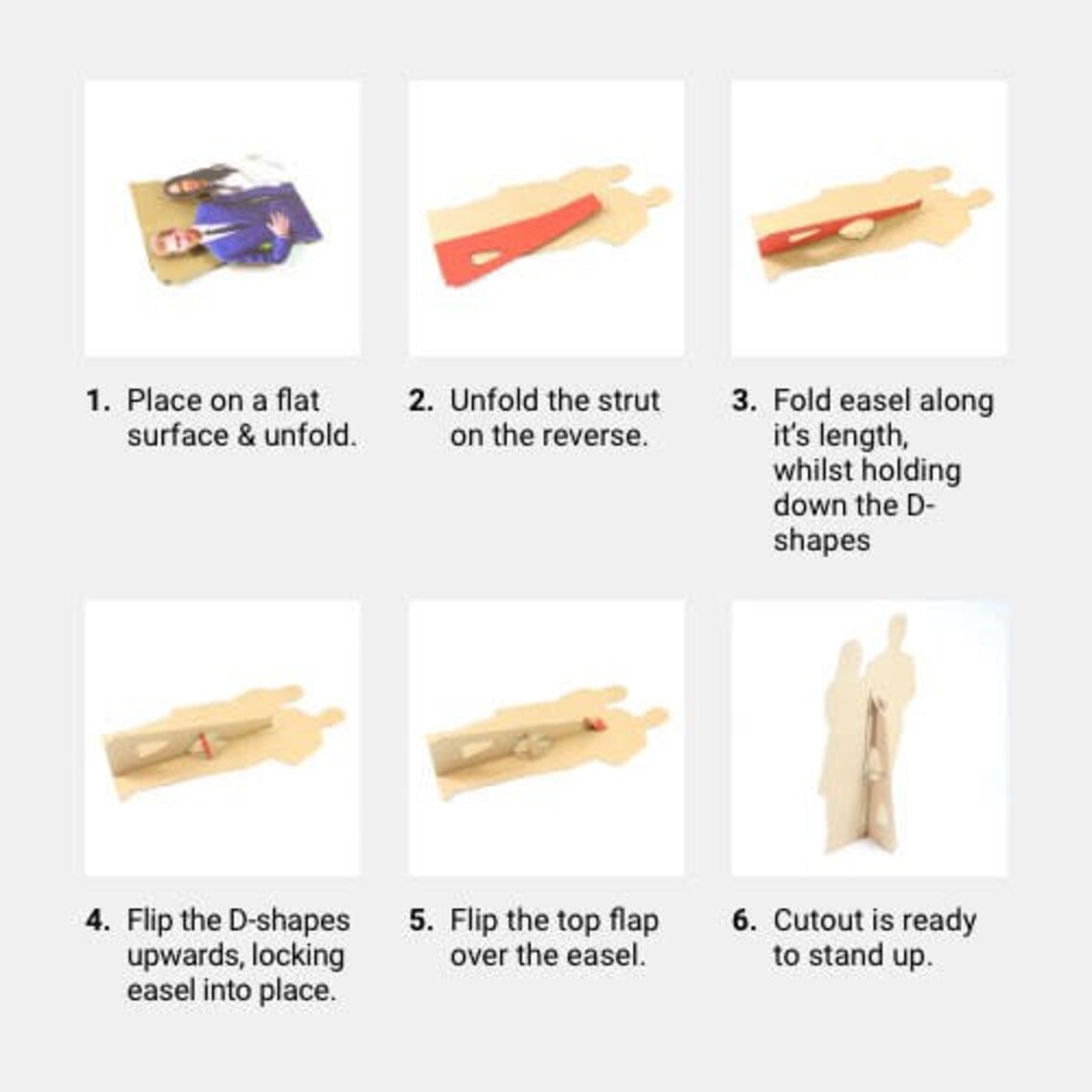 1. Place on a flat surface & unfold.

2. Unfold the strut on the reverse.

3. Fold easel along it's length, whilst holding down the D-shapes

4. Flip the D-shapes upwards, locking easel into place.

5. Flip the top flap over the easel.

6. Cutout is ready to stand up.