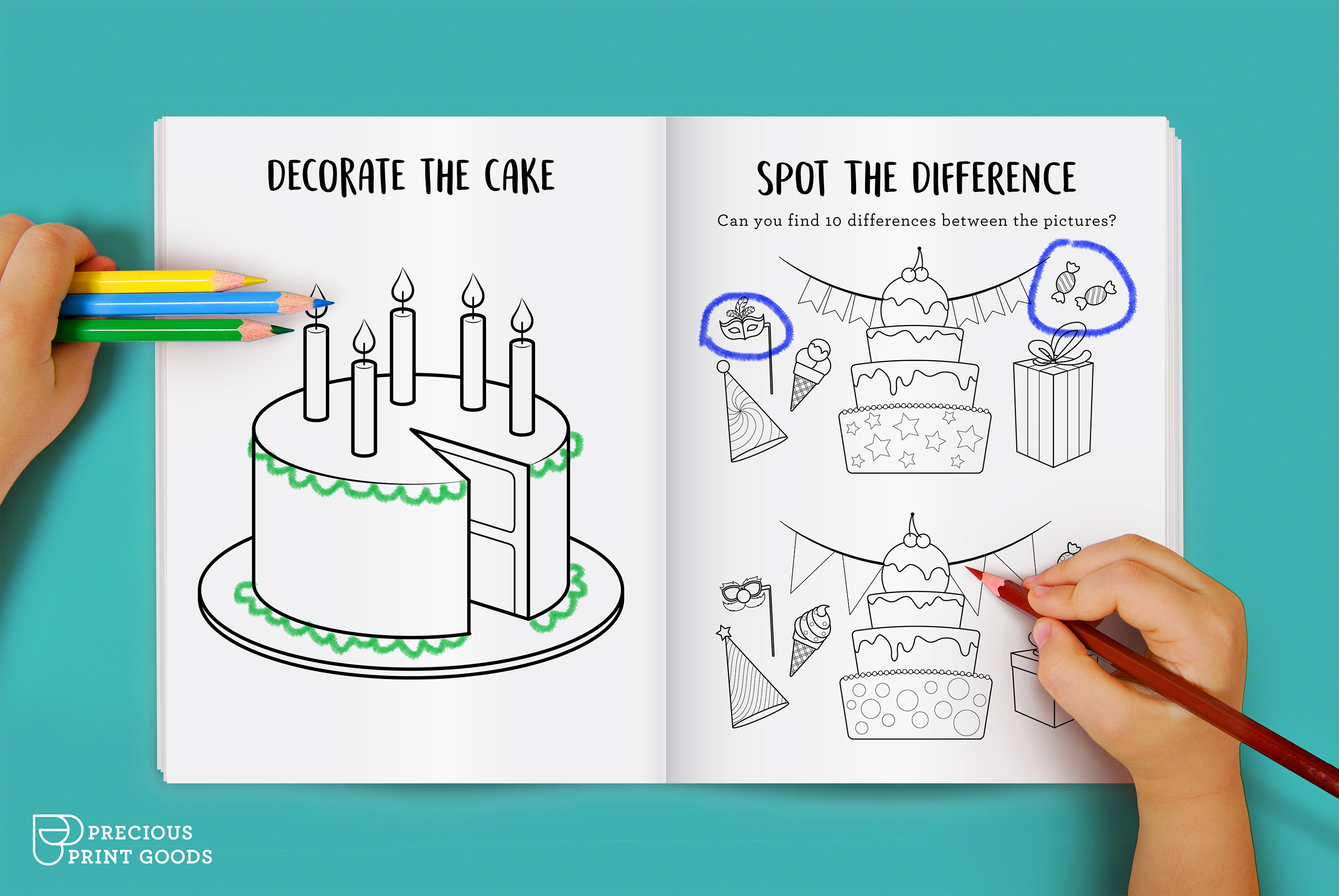 DECORATE THE CAKE

SPOT THE DIFFERENCE

Can you find 10 differences between the pictures?

PRECIOUS
PRINT GOODS