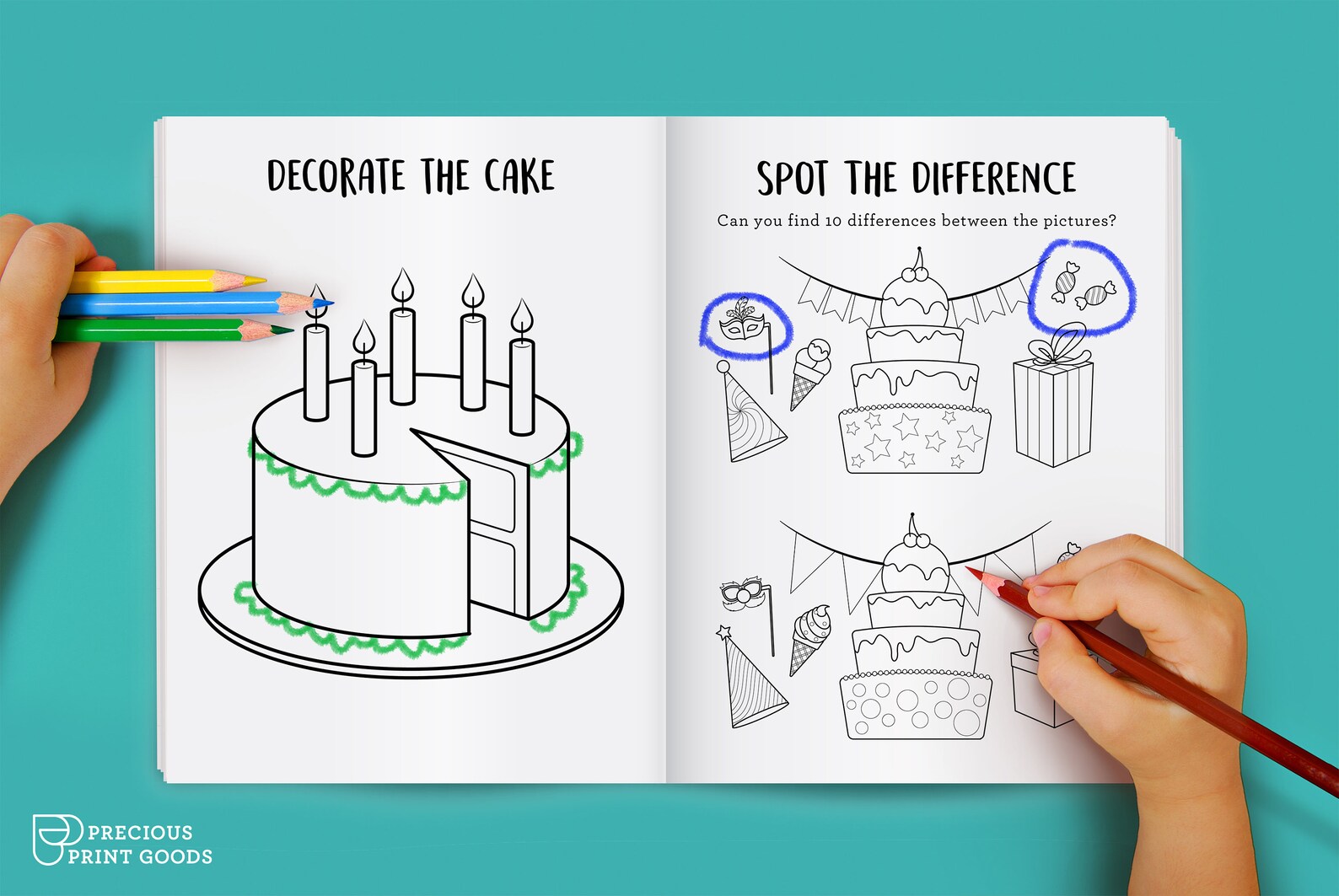 DECORATE THE CAKE

SPOT THE DIFFERENCE

Can you find 10 differences between the pictures?

PRECIOUS
PRINT GOODS