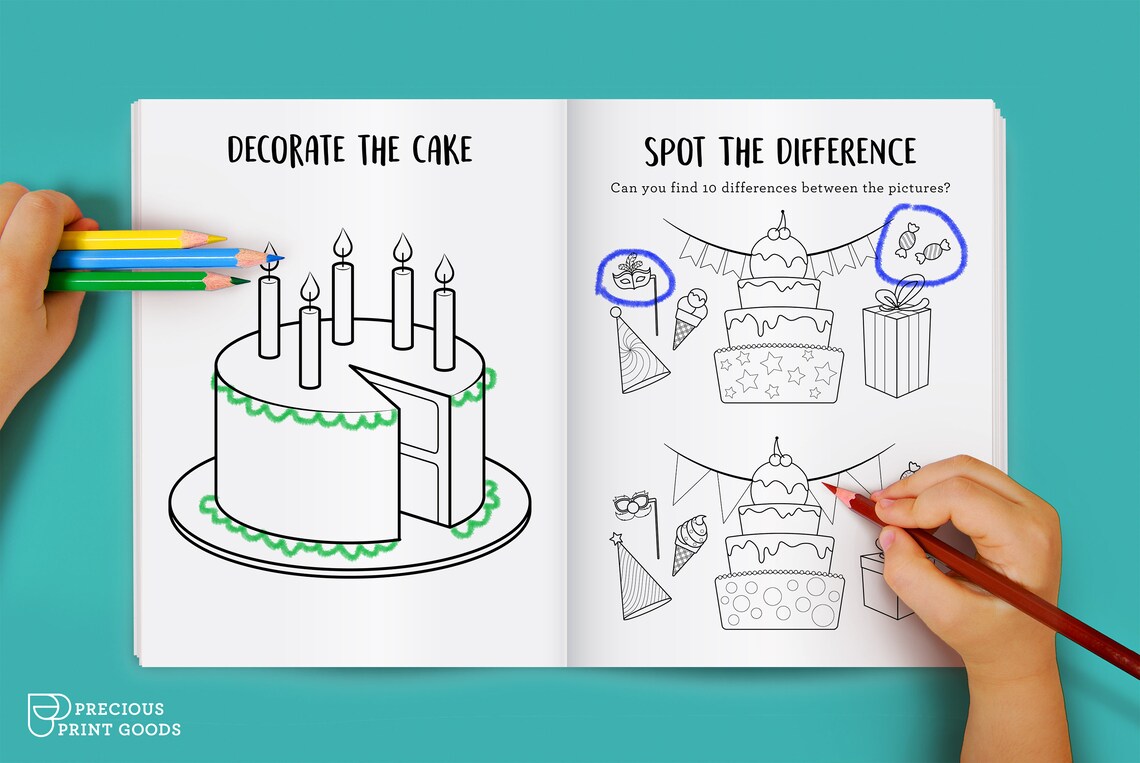 DECORATE THE CAKE

SPOT THE DIFFERENCE

Can you find 10 differences between the pictures?

PRECIOUS
PRINT GOODS