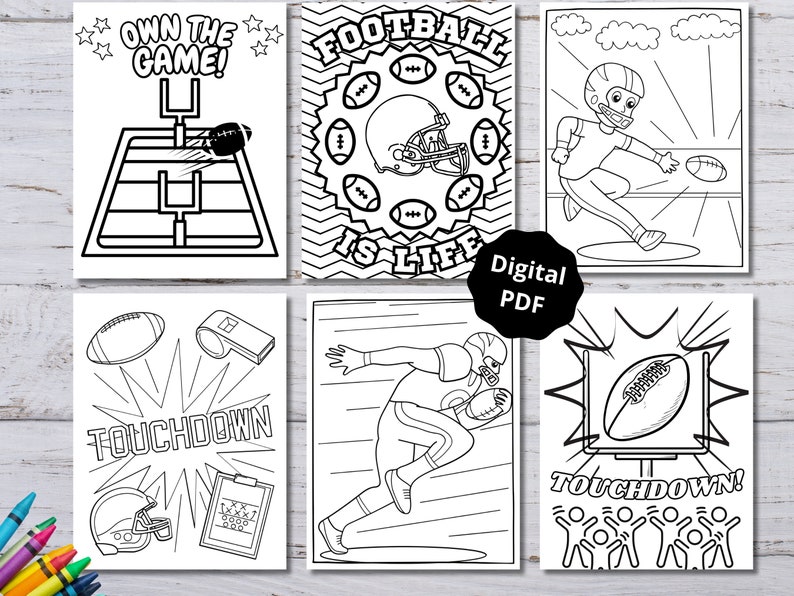 OWN THE GAME!

FOOTBALL IS LIFE

Digital PDF

TOUCHDOWN

TOUCHDOWN!