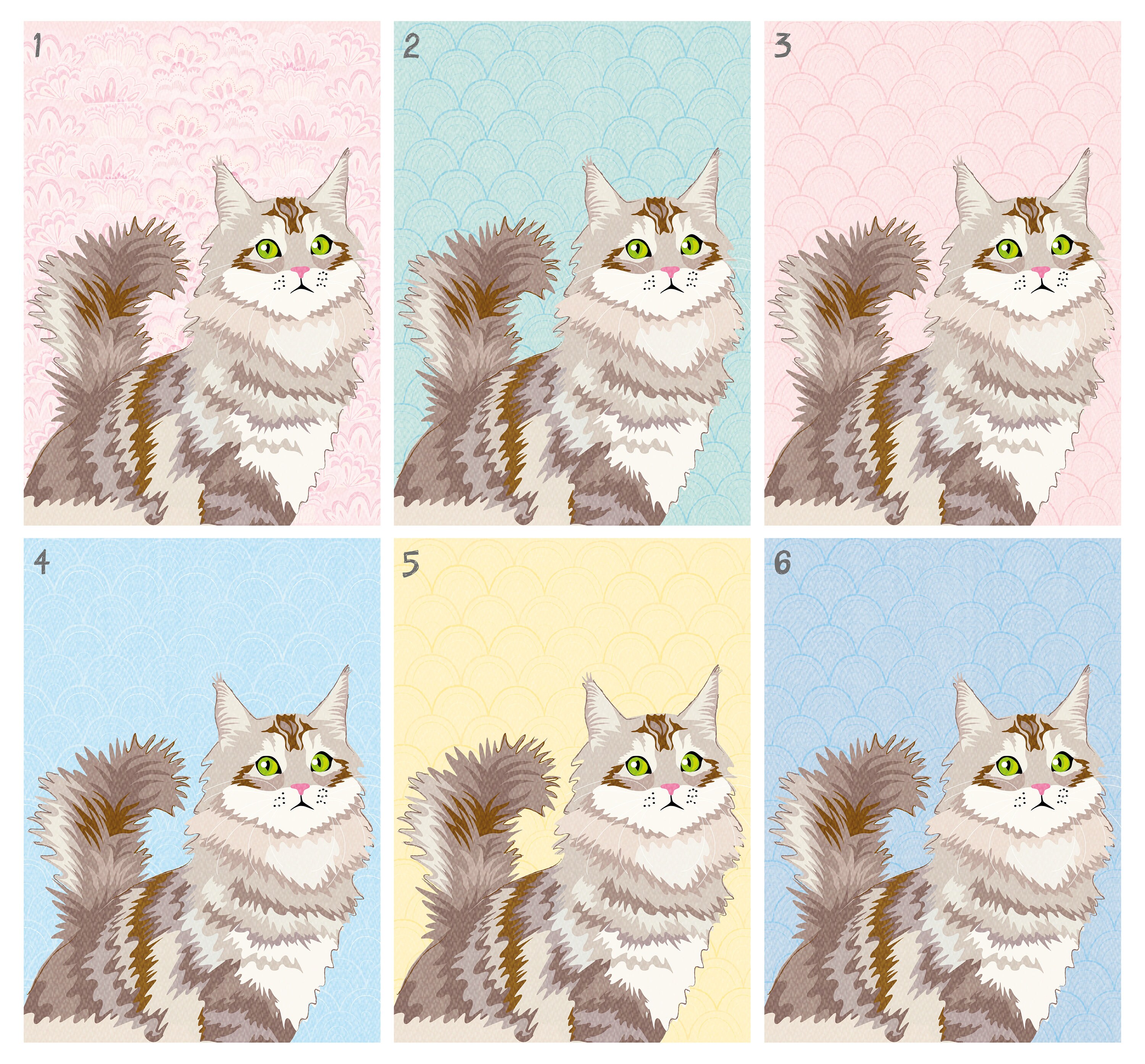 1

2

3

4

5

6