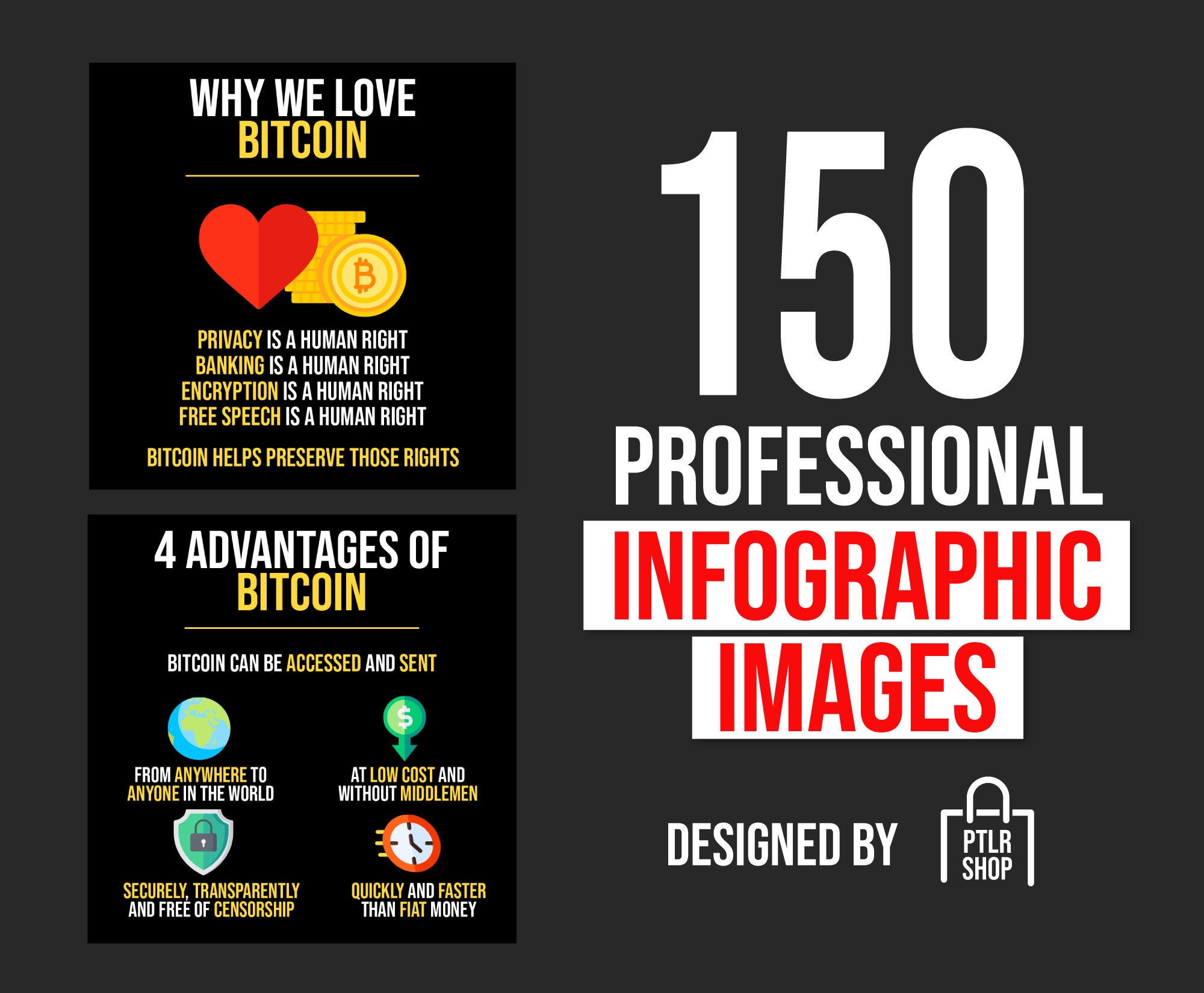 WHY WE LOVE BITCOIN

PRIVACY IS A HUMAN RIGHT
BANKING IS A HUMAN RIGHT
ENCRYPTION IS A HUMAN RIGHT
FREE SPEECH IS A HUMAN RIGHT

BITCOIN HELPS PRESERVE THOSE RIGHTS

4 ADVANTAGES OF BITCOIN

BITCOIN CAN BE ACCESSED AND SENT

FROM ANYWHERE TO ANYONE IN THE WORLD

AT LOW COST AND WITHOUT MIDDLEMEN

SECURELY, TRANSPARENTLY AND FREE OF CENSORSHIP

QUICKLY AND FASTER THAN FIAT MONEY

150 PROFESSIONAL INFOGRAPHIC IMAGES

DESIGNED BY PTLR SHOP