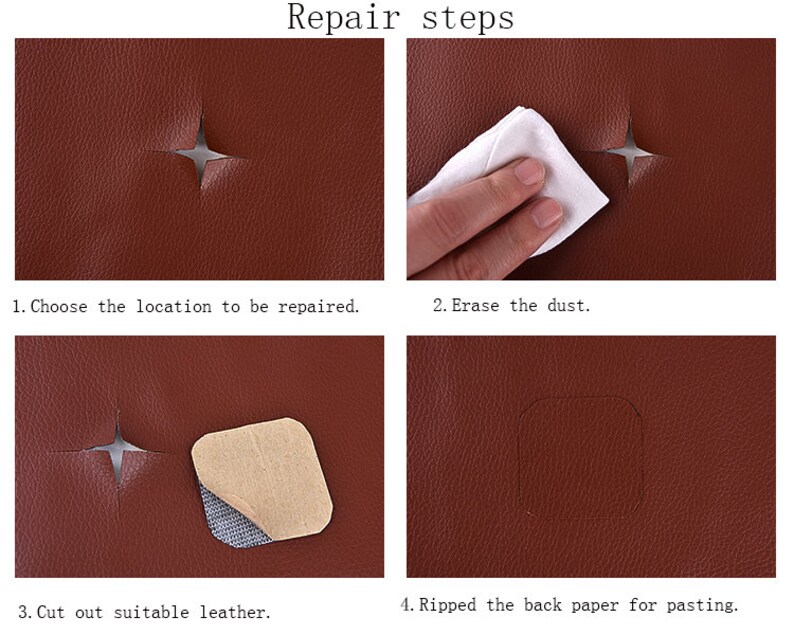 Repair steps

1. Choose the location to be repaired.

2. Erase the dust.

3. Cut out suitable leather.

4. Ripped the back paper for pasting.