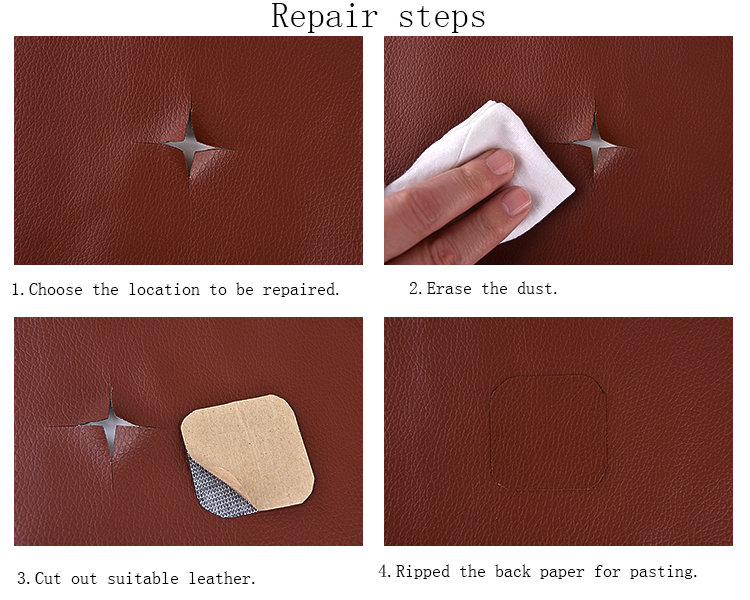 Repair steps

1. Choose the location to be repaired.

2. Erase the dust.

3. Cut out suitable leather.

4. Ripped the back paper for pasting.