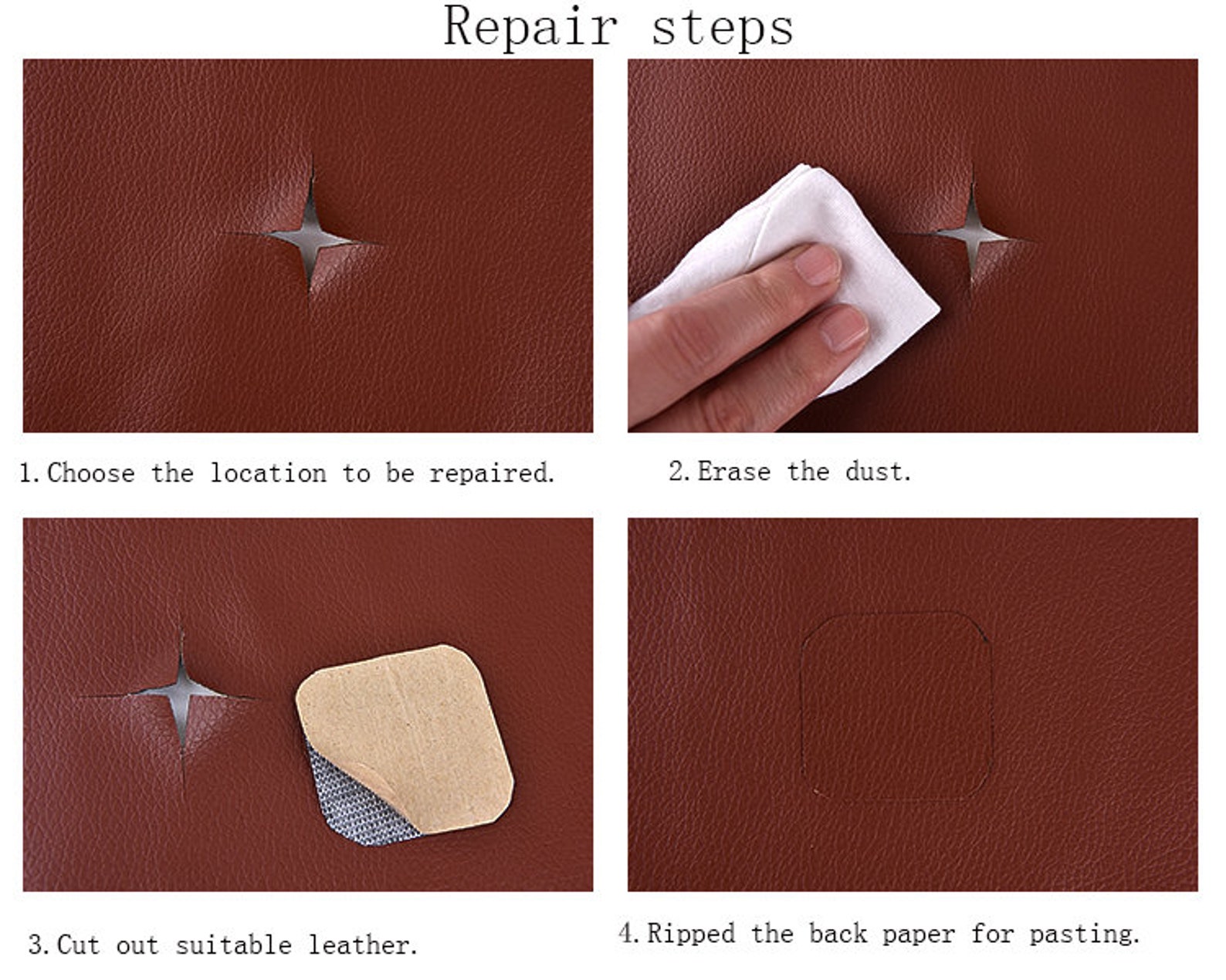 Repair steps

1. Choose the location to be repaired.

2. Erase the dust.

3. Cut out suitable leather.

4. Ripped the back paper for pasting.