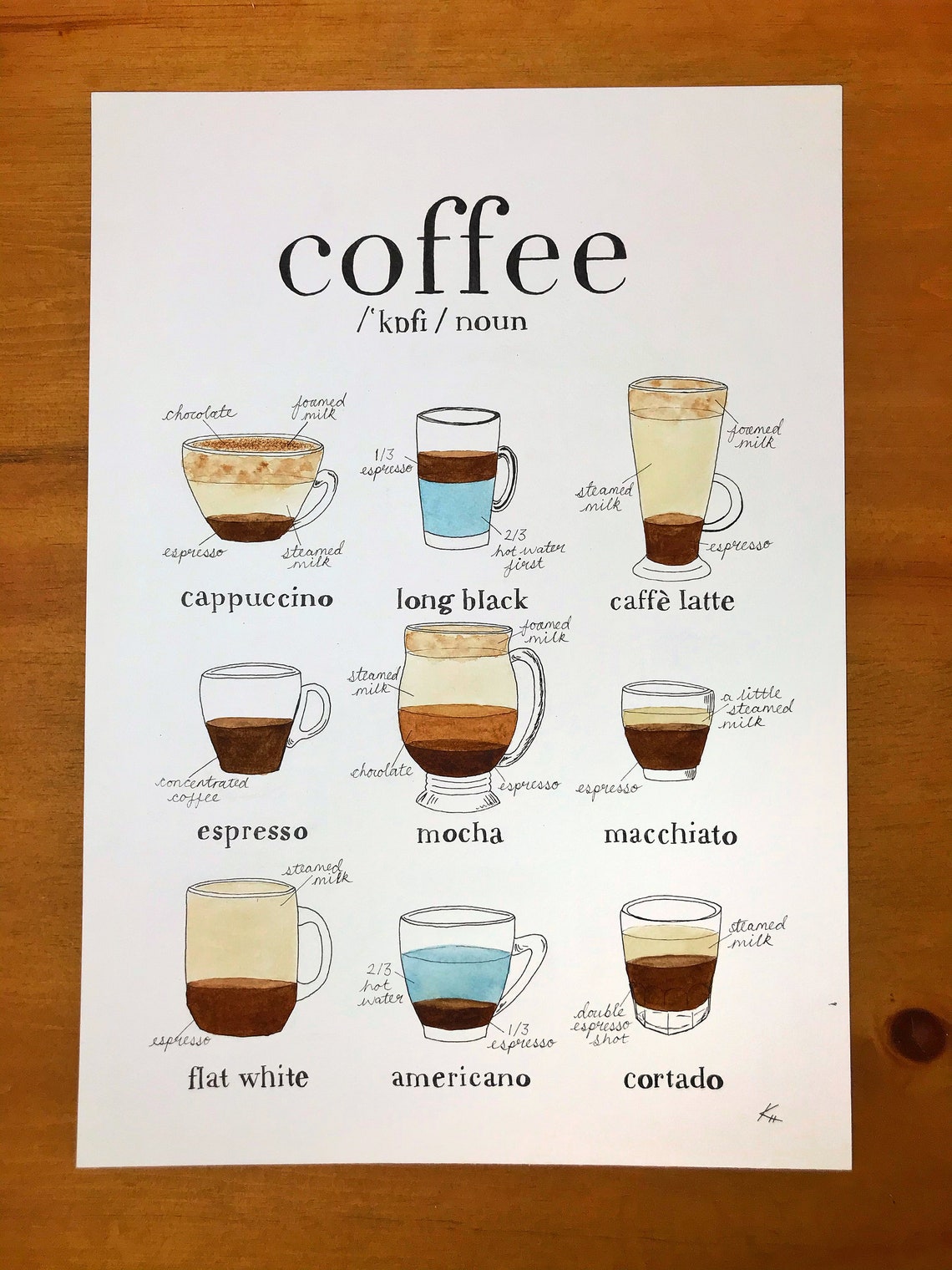 coffee

/ˈkɒfi / noun

chocolate
foamed milk
espresso
steamed milk

cappuccino

1/3 espresso
2/3 hot water first

long black

foamed milk
steamed milk
espresso

caffè latte

concentrated coffee

espresso

foamed milk
steamed milk
chocolate
espresso

mocha

a little steamed milk
espresso

macchiato

steamed milk
espresso

flat white

2/3 hot water
1/3 espresso

americano

steamed milk
double espresso shot

cortado

KH