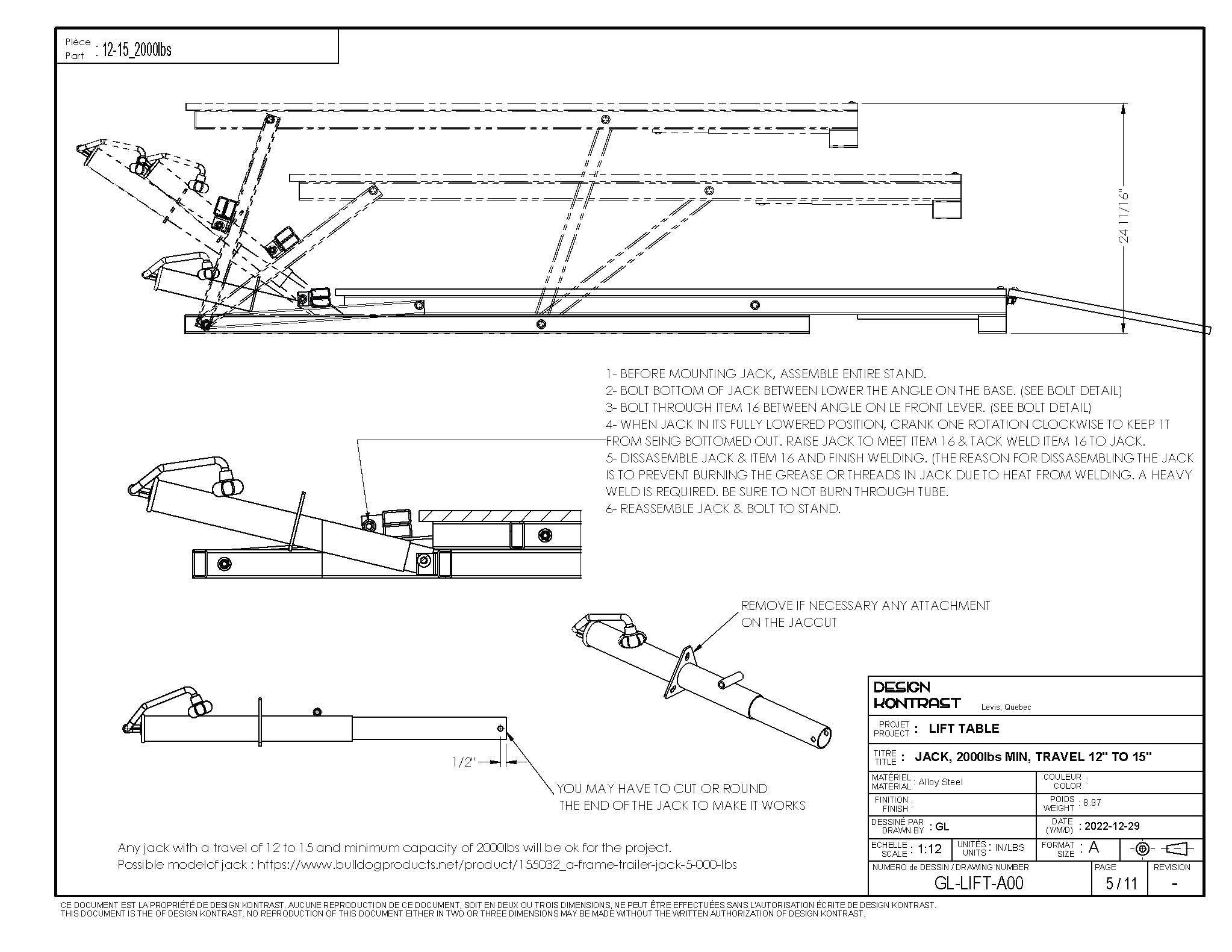 Pièce
Part : 12-15_2000lbs

24 11/16"

1- BEFORE MOUNTING JACK, ASSEMBLE ENTIRE STAND.
2- BOLT BOTTOM OF JACK BETWEEN LOWER THE ANGLE ON THE BASE. (SEE BOLT DETAIL)
3- BOLT THROUGH ITEM 16 BETWEEN ANGLE ON LE FRONT LEVER. (SEE BOLT DETAIL)
4- WHEN JACK IN ITS FULLY LOWERED POSITION, CRANK ONE ROTATION CLOCKWISE TO KEEP IT FROM SEING BOTTOMED OUT. RAISE JACK TO MEET ITEM 16 & TACK WELD ITEM 16 TO JACK.
5- DISSASEMBLE JACK & ITEM 16 AND FINISH WELDING. (THE REASON FOR DISSASEMBLING THE JACK IS TO PREVENT BURNING THE GREASE OR THREADS IN JACK DUE TO HEAT FROM WELDING. A HEAVY WELD IS REQUIRED. BE SURE TO NOT BURN THROUGH TUBE.
6- REASSEMBLE JACK & BOLT TO STAND.

REMOVE IF NECESSARY ANY ATTACHMENT ON THE JACCUT

1/2"

YOU MAY HAVE TO CUT OR ROUND THE END OF THE JACK TO MAKE IT WORKS

Any jack with a travel of 12 to 15 and minimum capacity of 2000lbs will be ok for the project.
Possible modelof jack : https://www.bulldogproducts.net/product/155032_a-frame-trailer-jack-5-000-lbs

DESIGN KONTRAST Levis, Quebec
PROJET PROJECT : LIFT TABLE
TITRE TITLE : JACK, 2000lbs MIN, TRAVEL 12" TO 15"
MATÉRIEL MATERIAL : Alloy Steel
COULEUR COLOR :
FINITION FINISH :
POIDS WEIGHT : 8.97
DESSINÉ PAR DRAWN BY : GL
DATE (Y/M/D) : 2022-12-29
ECHELLE SCALE : 1:12
UNITÉS UNITS : IN/LBS
FORMAT SIZE : A
NUMERO de DESSIN / DRAWING NUMBER
GL-LIFT-A00
PAGE
5 / 11
REVISION
-

CE DOCUMENT EST LA PROPRIÉTÉ DE DESIGN KONTRAST. AUCUNE REPRODUCTION DE CE DOCUMENT, SOIT EN DEUX OU TROIS DIMENSIONS, NE PEUT ÊTRE EFFECTUÉES SANS L'AUTORISATION ÉCRITE DE DESIGN KONTRAST.
THIS DOCUMENT IS THE OF DESIGN KONTRAST. NO REPRODUCTION OF THIS DOCUMENT EITHER IN TWO OR THREE DIMENSIONS MAY BE MADE WITHOUT THE WRITTEN AUTHORIZATION OF DESIGN KONTRAST.