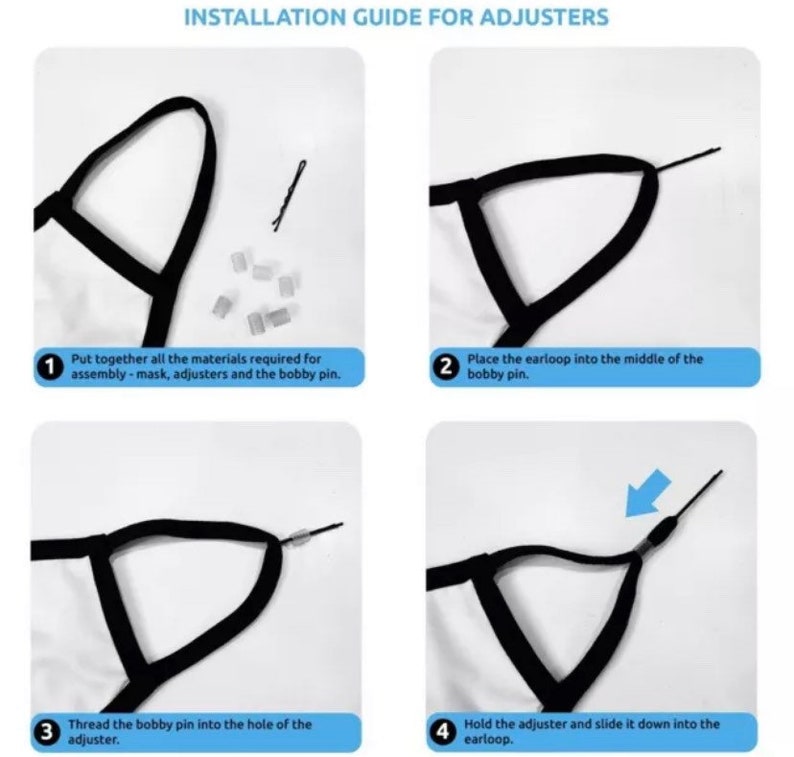 INSTALLATION GUIDE FOR ADJUSTERS

1 Put together all the materials required for assembly - mask, adjusters and the bobby pin.

2 Place the earloop into the middle of the bobby pin.

3 Thread the bobby pin into the hole of the adjuster.

4 Hold the adjuster and slide it down into the earloop.