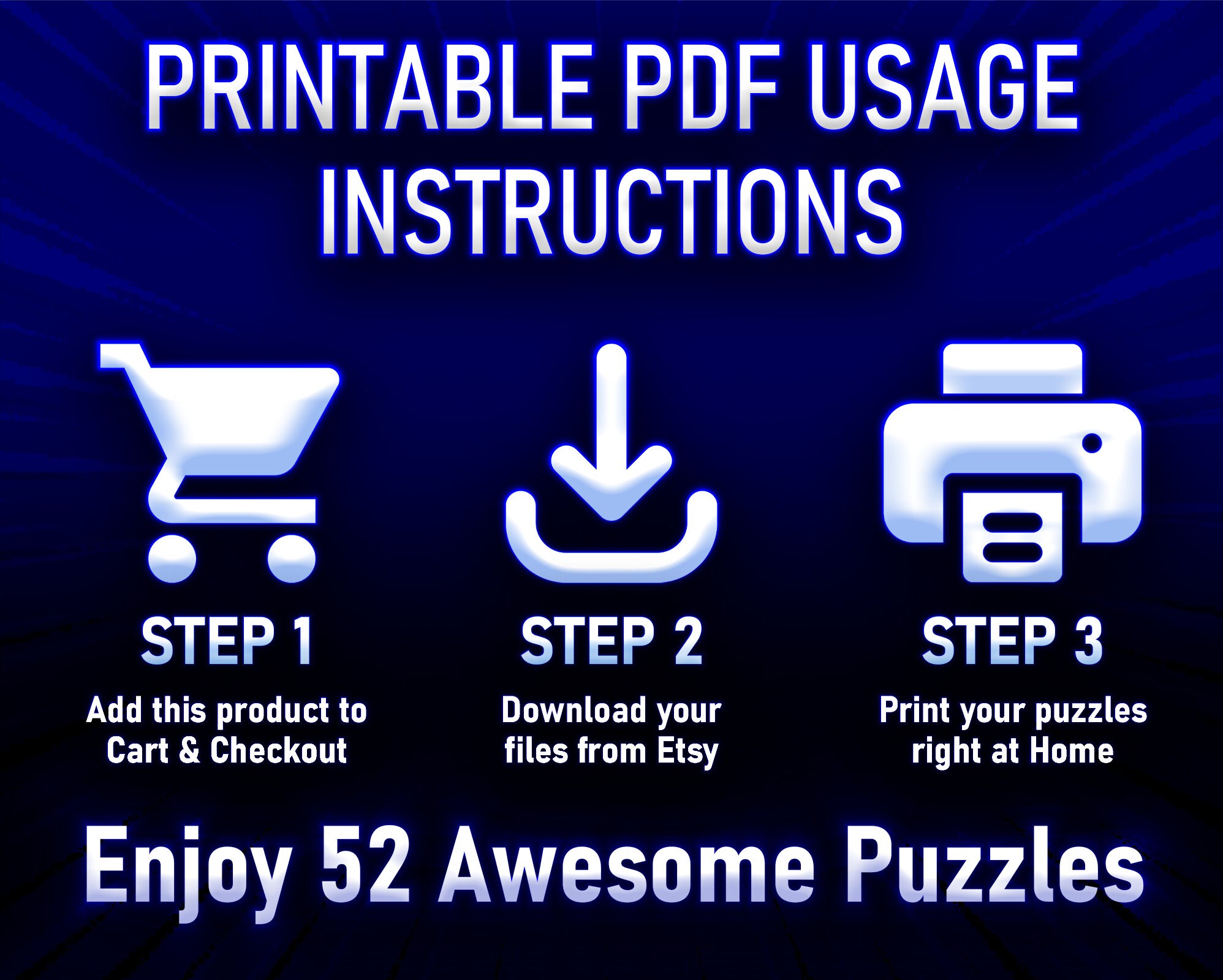 PRINTABLE PDF USAGE INSTRUCTIONS

STEP 1
Add this product to Cart & Checkout

STEP 2
Download your files from Etsy

STEP 3
Print your puzzles right at Home

Enjoy 52 Awesome Puzzles