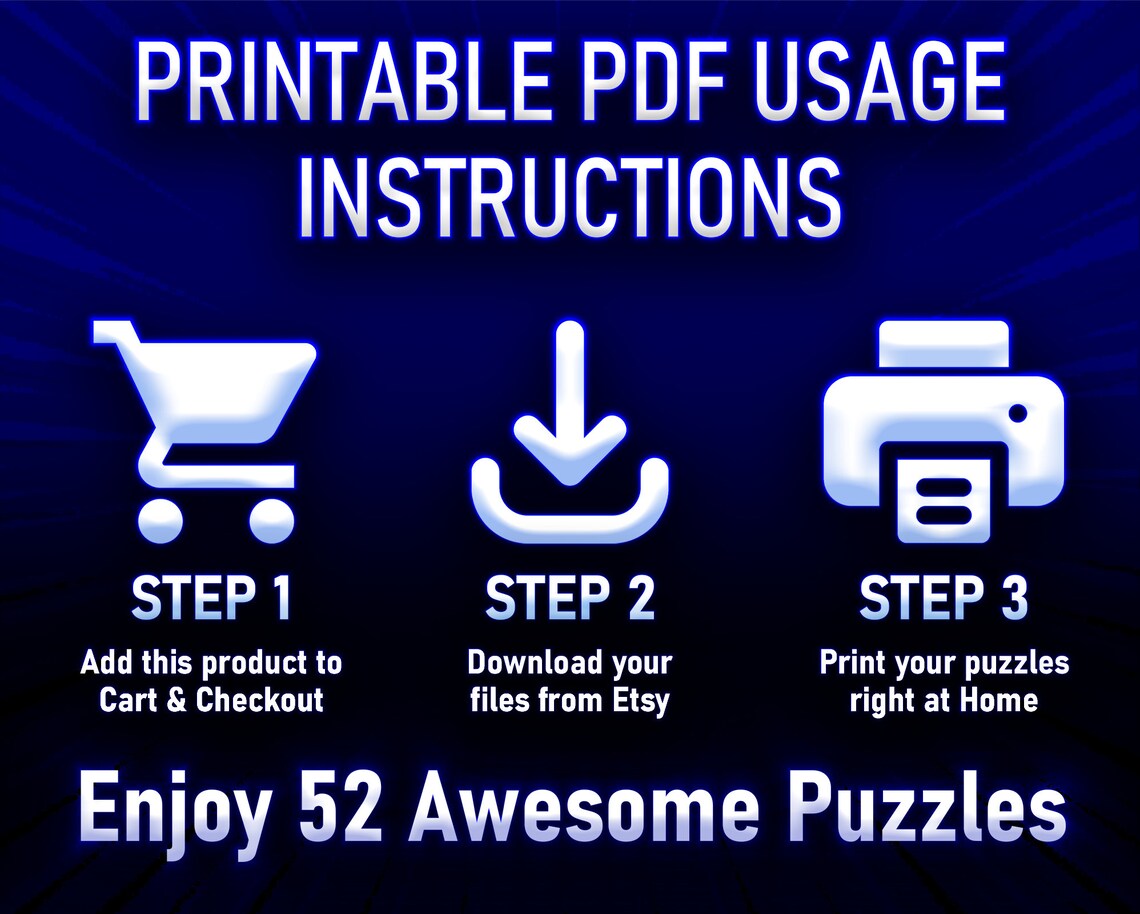 PRINTABLE PDF USAGE INSTRUCTIONS

STEP 1
Add this product to Cart & Checkout

STEP 2
Download your files from Etsy

STEP 3
Print your puzzles right at Home

Enjoy 52 Awesome Puzzles