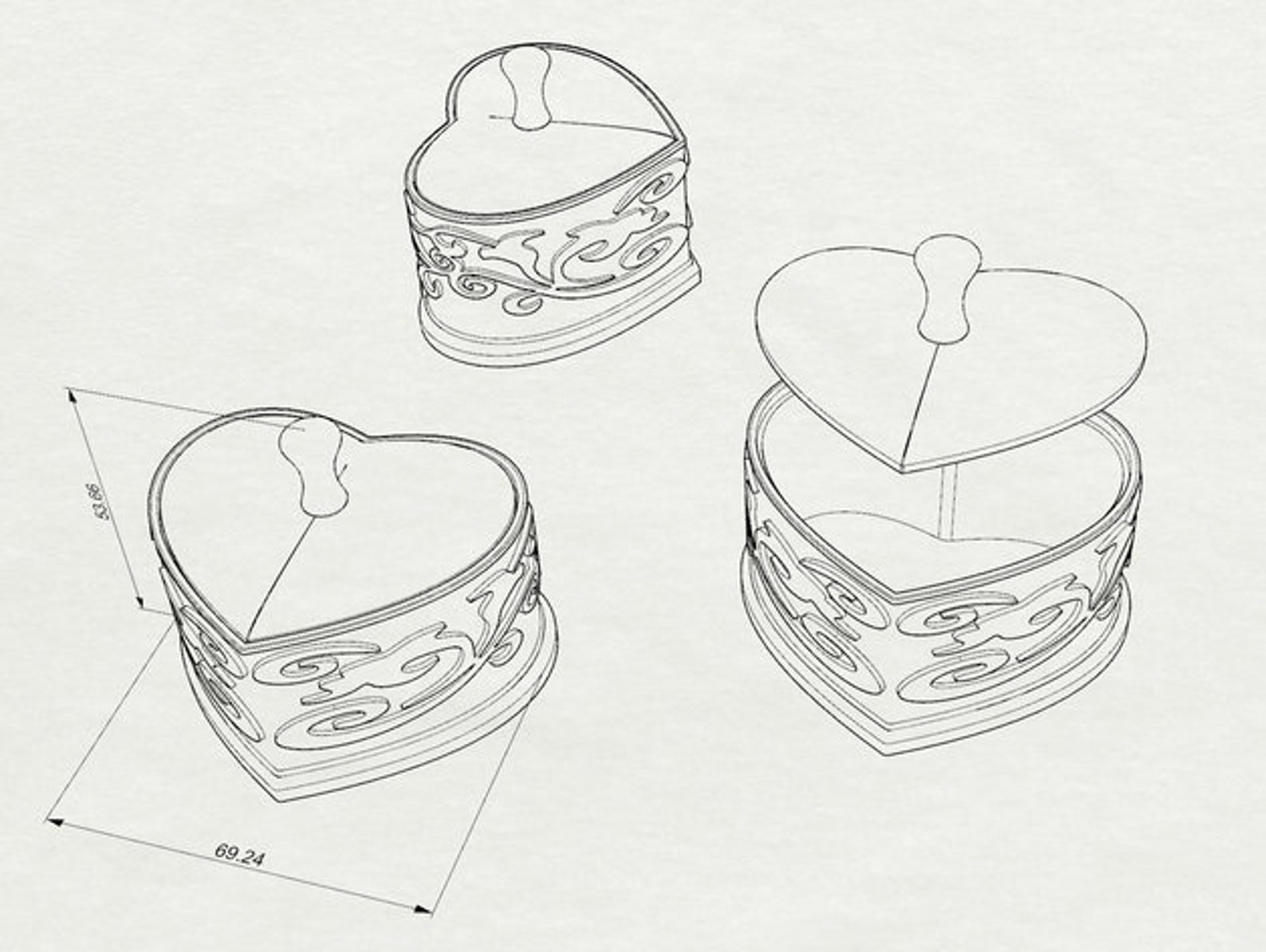 53.66

69.24