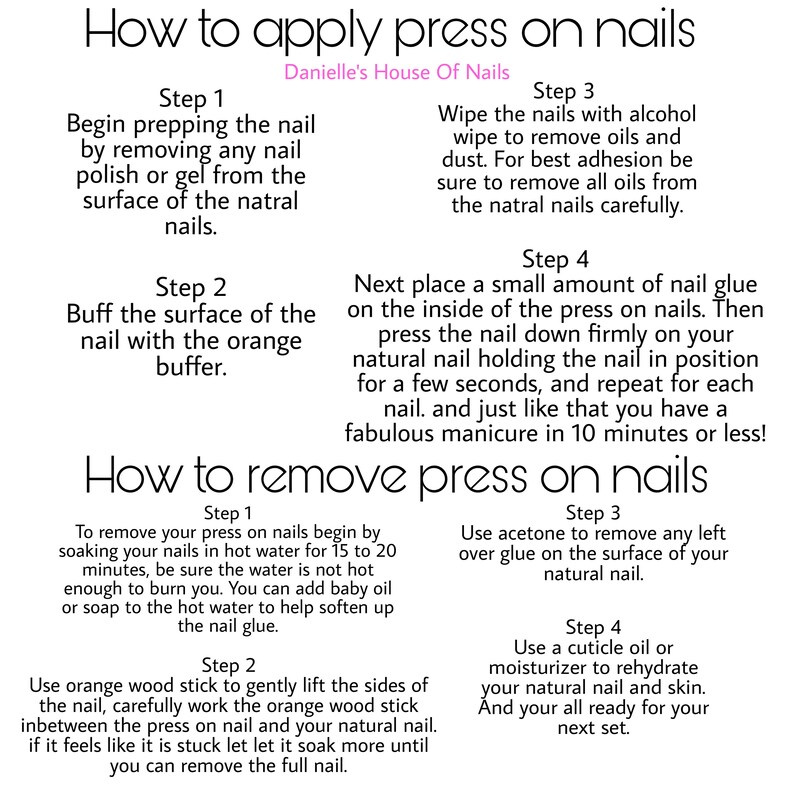 How to apply press on nails

Danielle's House Of Nails

Step 1
Begin prepping the nail by removing any nail polish or gel from the surface of the natral nails.

Step 2
Buff the surface of the nail with the orange buffer.

Step 3
Wipe the nails with alcohol wipe to remove oils and dust. For best adhesion be sure to remove all oils from the natral nails carefully.

Step 4
Next place a small amount of nail glue on the inside of the press on nails. Then press the nail down firmly on your natural nail holding the nail in position for a few seconds, and repeat for each nail. and just like that you have a fabulous manicure in 10 minutes or less!

How to remove press on nails

Step 1
To remove your press on nails begin by soaking your nails in hot water for 15 to 20 minutes, be sure the water is not hot enough to burn you. You can add baby oil or soap to the hot water to help soften up the nail glue.

Step 2
Use orange wood stick to gently lift the sides of the nail, carefully work the orange wood stick inbetween the press on nail and your natural nail. if it feels like it is stuck let let it soak more until you can remove the full nail.

Step 3
Use acetone to remove any left over glue on the surface of your natural nail.

Step 4
Use a cuticle oil or moisturizer to rehydrate your natural nail and skin. And your all ready for your next set.