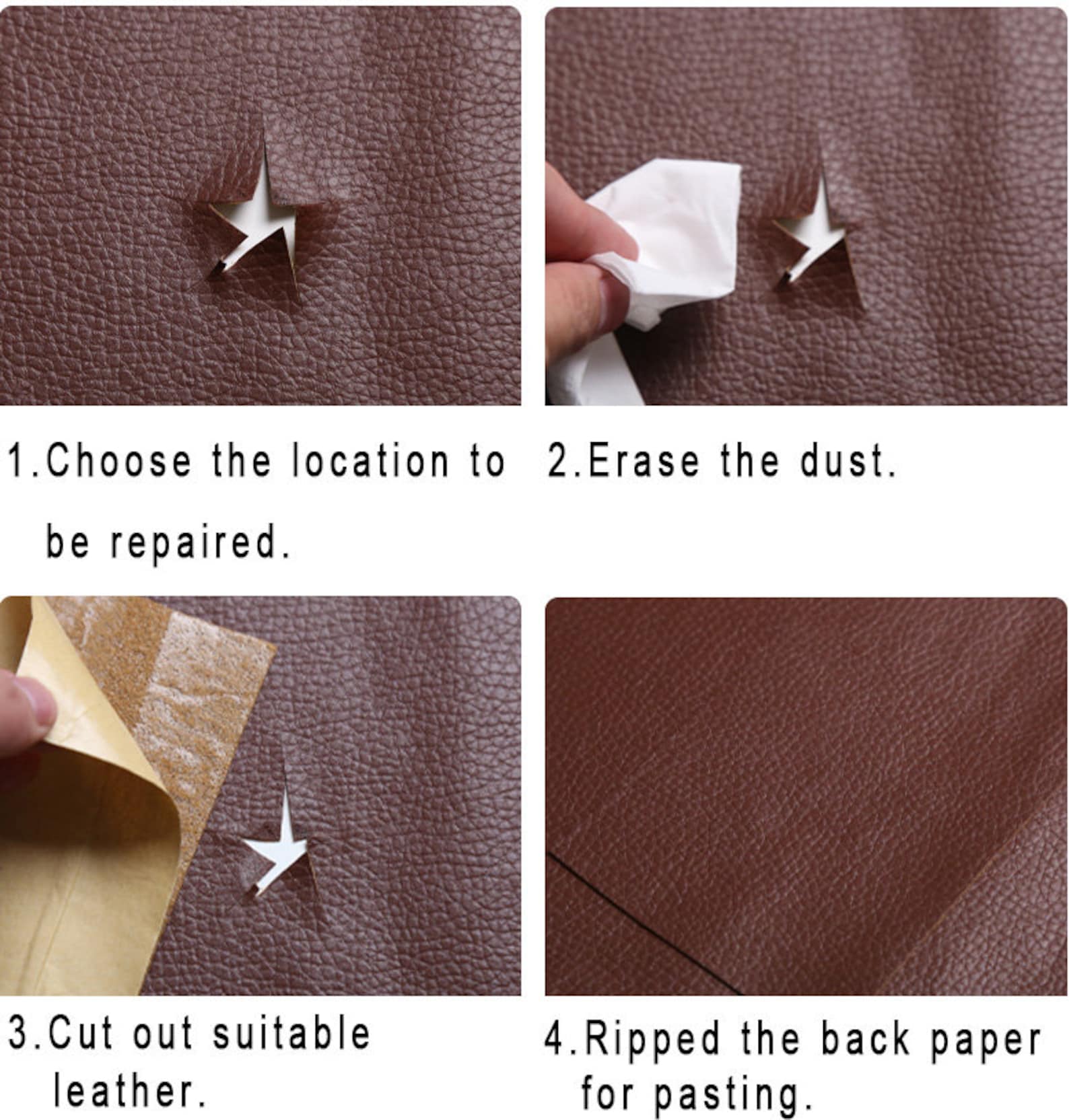 1.Choose the location to be repaired.

2.Erase the dust.

3.Cut out suitable leather.

4.Ripped the back paper for pasting.