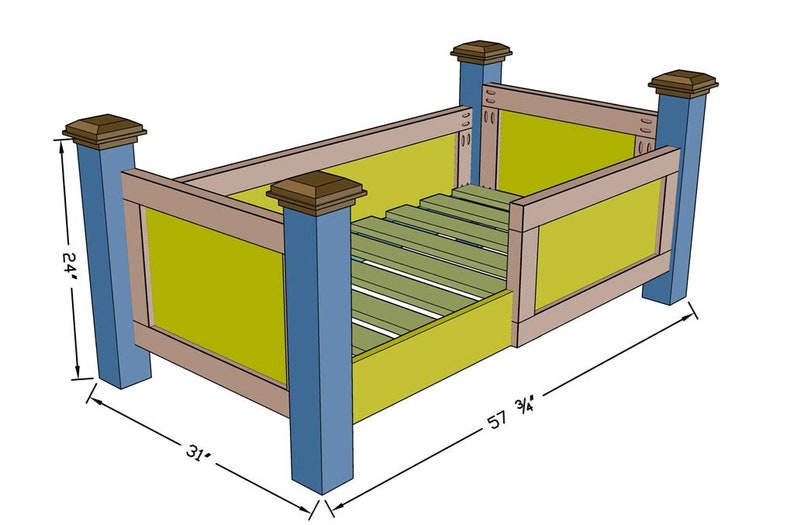 24"

31"

57 3/4"