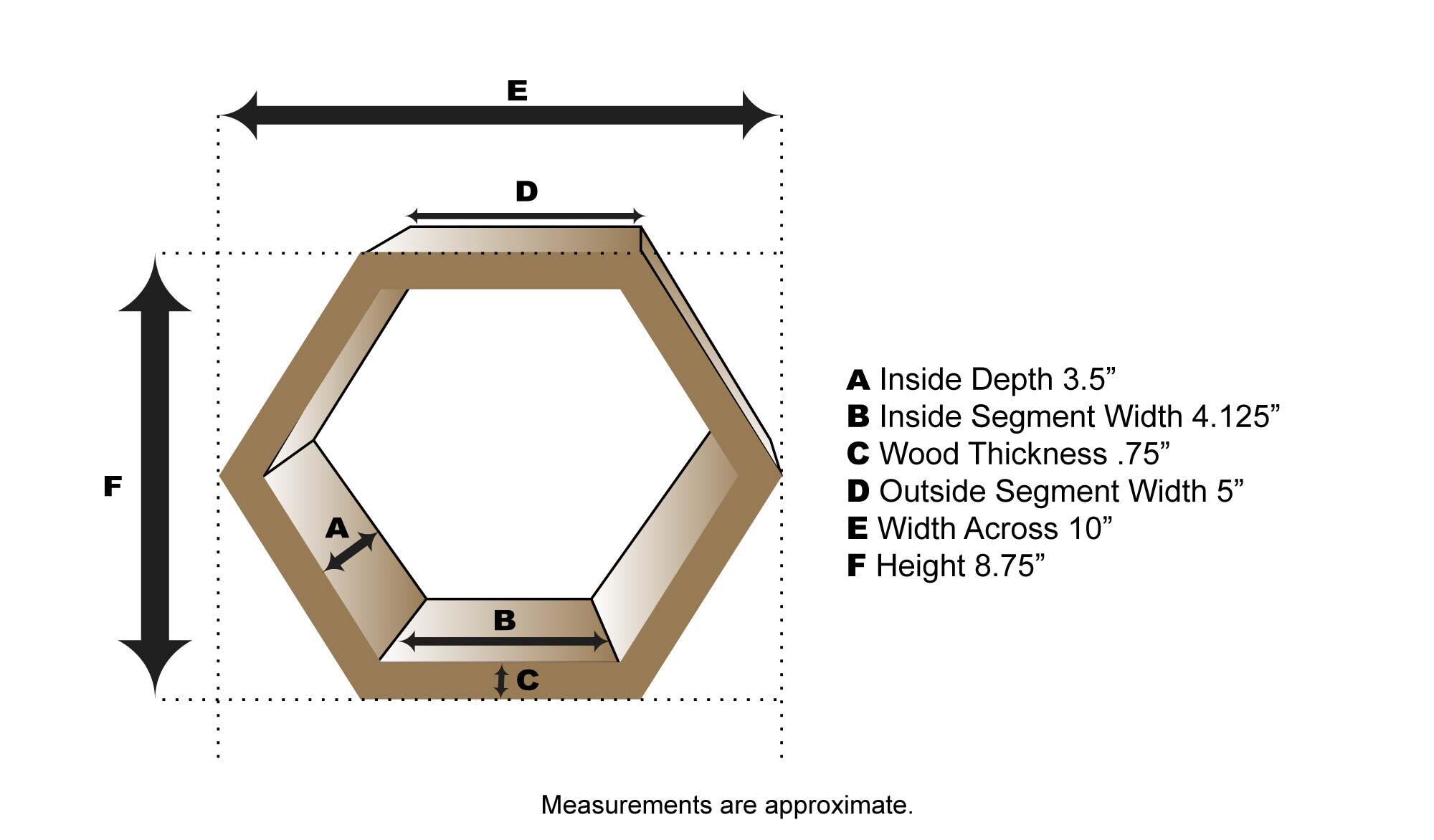 E

D

F

A

B

C

A Inside Depth 3.5”
B Inside Segment Width 4.125”
C Wood Thickness .75”
D Outside Segment Width 5”
E Width Across 10”
F Height 8.75”

Measurements are approximate.