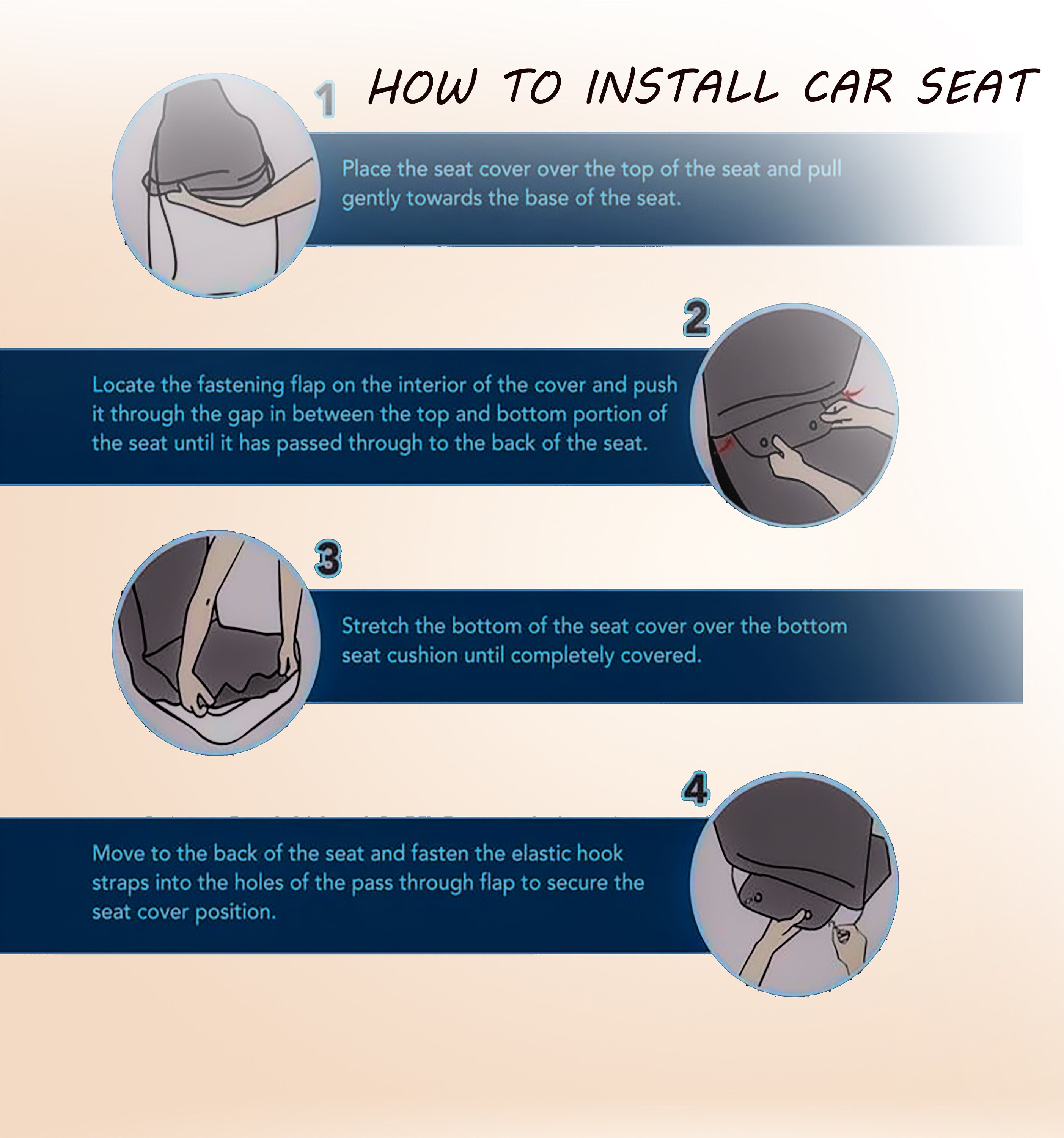 HOW TO INSTALL CAR SEAT

1

Place the seat cover over the top of the seat and pull gently towards the base of the seat.

2

Locate the fastening flap on the interior of the cover and push it through the gap in between the top and bottom portion of the seat until it has passed through to the back of the seat.

3

Stretch the bottom of the seat cover over the bottom seat cushion until completely covered.

4

Move to the back of the seat and fasten the elastic hook straps into the holes of the pass through flap to secure the seat cover position.