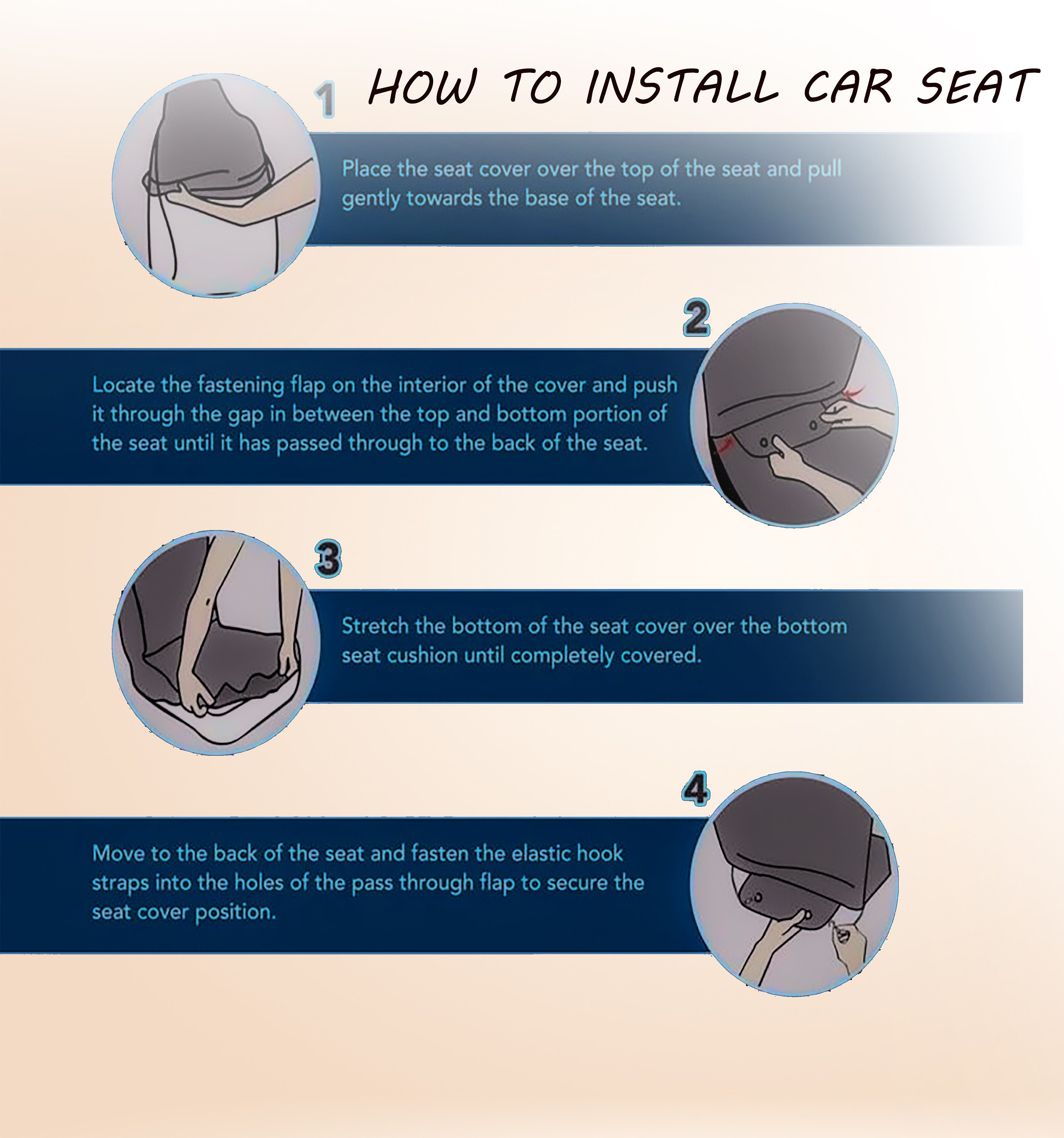 HOW TO INSTALL CAR SEAT

1

Place the seat cover over the top of the seat and pull gently towards the base of the seat.

2

Locate the fastening flap on the interior of the cover and push it through the gap in between the top and bottom portion of the seat until it has passed through to the back of the seat.

3

Stretch the bottom of the seat cover over the bottom seat cushion until completely covered.

4

Move to the back of the seat and fasten the elastic hook straps into the holes of the pass through flap to secure the seat cover position.