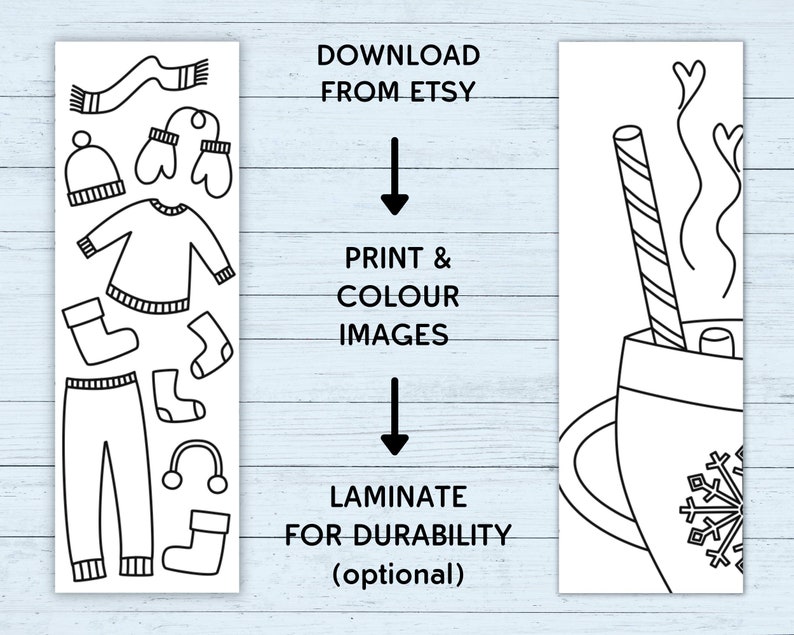 DOWNLOAD FROM ETSY

PRINT & COLOUR IMAGES

LAMINATE FOR DURABILITY (optional)